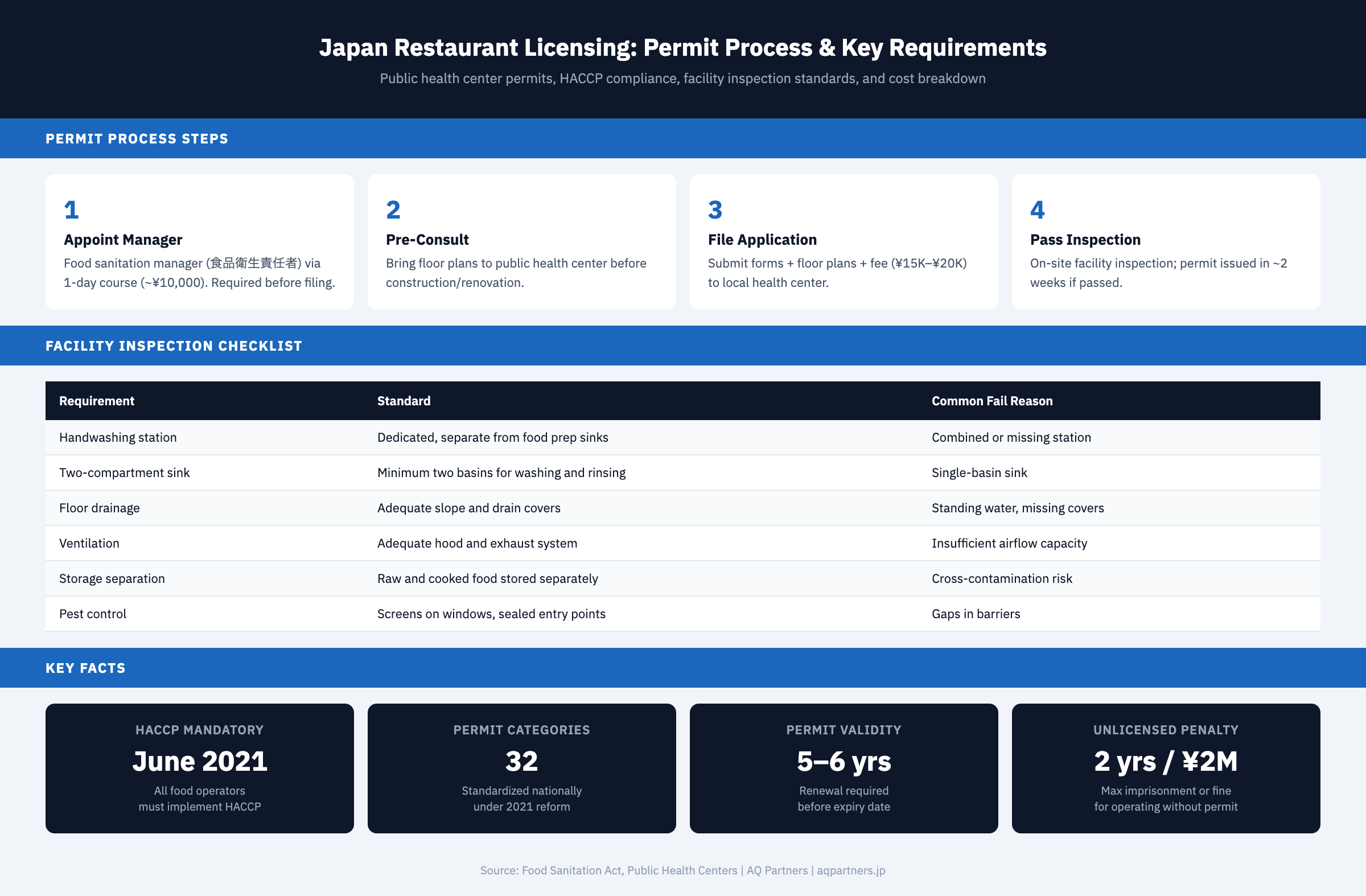 Japan Restaurant Licensing: Permit Process & Key Requirements

Public health center permits, HACCP compliance, facility inspection standards, and cost breakdown

PERMIT PROCESS STEPS

1
Appoint Manager
Food sanitation manager (食品衛生責任者) via 1-day course (~¥10,000). Required before filing.

2
Pre-Consult
Bring floor plans to public health center before construction/renovation.

3
File Application
Submit forms + floor plans + fee (¥15K–¥20K) to local health center.

4
Pass Inspection
On-site facility inspection; permit issued in ~2 weeks if passed.

FACILITY INSPECTION CHECKLIST

| Requirement | Standard | Common Fail Reason |
|---|---|---|
| Handwashing station | Dedicated, separate from food prep sinks | Combined or missing station |
| Two-compartment sink | Minimum two basins for washing and rinsing | Single-basin sink |
| Floor drainage | Adequate slope and drain covers | Standing water, missing covers |
| Ventilation | Adequate hood and exhaust system | Insufficient airflow capacity |
| Storage separation | Raw and cooked food stored separately | Cross-contamination risk |
| Pest control | Screens on windows, sealed entry points | Gaps in barriers |

KEY FACTS

HACCP MANDATORY
June 2021
All food operators must implement HACCP

PERMIT CATEGORIES
32
Standardized nationally under 2021 reform

PERMIT VALIDITY
5–6 yrs
Renewal required before expiry date

UNLICENSED PENALTY
2 yrs / ¥2M
Max imprisonment or fine for operating without permit

Source: Food Sanitation Act, Public Health Centers | AQ Partners | aqpartners.jp