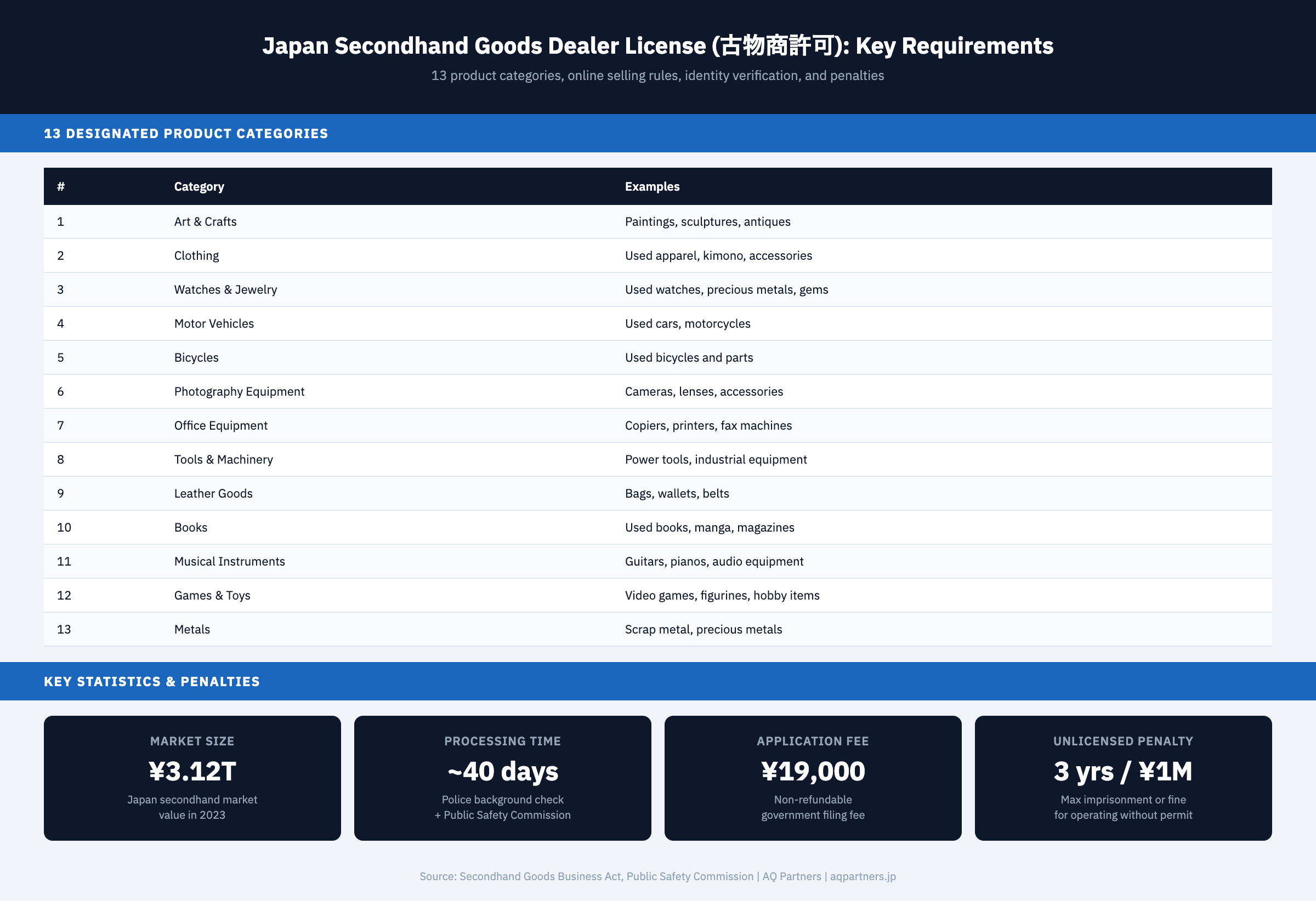 Japan Secondhand Goods Dealer License (古物商許可): Key Requirements

13 product categories, online selling rules, identity verification, and penalties

13 DESIGNATED PRODUCT CATEGORIES

| # | Category | Examples |
|---|---|---|
| 1 | Art & Crafts | Paintings, sculptures, antiques |
| 2 | Clothing | Used apparel, kimono, accessories |
| 3 | Watches & Jewelry | Used watches, precious metals, gems |
| 4 | Motor Vehicles | Used cars, motorcycles |
| 5 | Bicycles | Used bicycles and parts |
| 6 | Photography Equipment | Cameras, lenses, accessories |
| 7 | Office Equipment | Copiers, printers, fax machines |
| 8 | Tools & Machinery | Power tools, industrial equipment |
| 9 | Leather Goods | Bags, wallets, belts |
| 10 | Books | Used books, manga, magazines |
| 11 | Musical Instruments | Guitars, pianos, audio equipment |
| 12 | Games & Toys | Video games, figurines, hobby items |
| 13 | Metals | Scrap metal, precious metals |

KEY STATISTICS & PENALTIES

MARKET SIZE
¥3.12T
Japan secondhand market value in 2023

PROCESSING TIME
~40 days
Police background check + Public Safety Commission

APPLICATION FEE
¥19,000
Non-refundable government filing fee

UNLICENSED PENALTY
3 yrs / ¥1M
Max imprisonment or fine for operating without permit

Source: Secondhand Goods Business Act, Public Safety Commission | AQ Partners | aqpartners.jp