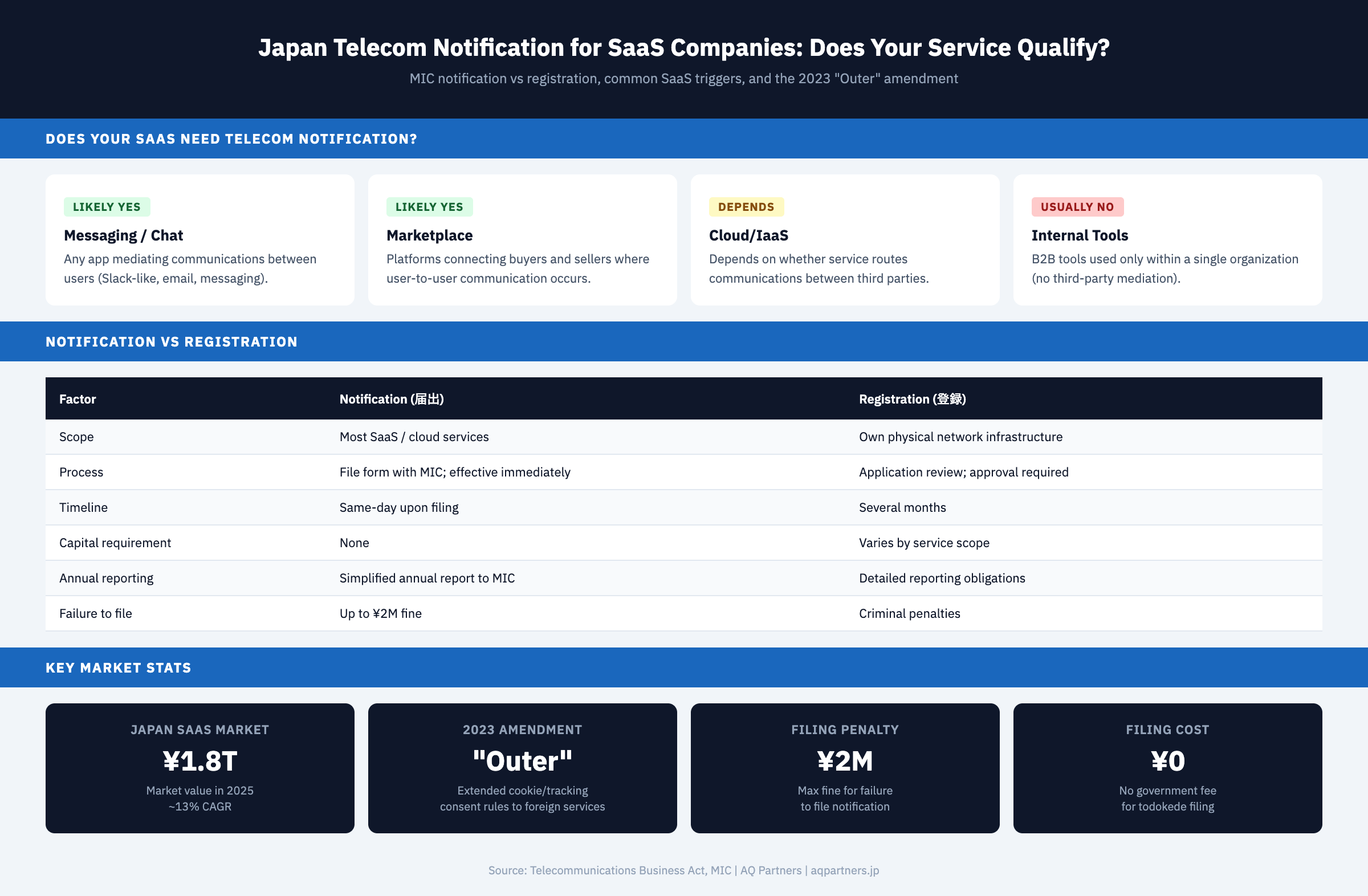 Japan Telecom Notification for SaaS Companies: Does Your Service Qualify?

MIC notification vs registration, common SaaS triggers, and the 2023 "Outer" amendment

DOES YOUR SAAS NEED TELECOM NOTIFICATION?

LIKELY YES
Messaging / Chat
Any app mediating communications between users (Slack-like, email, messaging).

LIKELY YES
Marketplace
Platforms connecting buyers and sellers where user-to-user communication occurs.

DEPENDS
Cloud/IaaS
Depends on whether service routes communications between third parties.

USUALLY NO
Internal Tools
B2B tools used only within a single organization (no third-party mediation).

NOTIFICATION VS REGISTRATION

| Factor | Notification (届出) | Registration (登録) |
|---|---|---|
| Scope | Most SaaS / cloud services | Own physical network infrastructure |
| Process | File form with MIC; effective immediately | Application review; approval required |
| Timeline | Same-day upon filing | Several months |
| Capital requirement | None | Varies by service scope |
| Annual reporting | Simplified annual report to MIC | Detailed reporting obligations |
| Failure to file | Up to ¥2M fine | Criminal penalties |

KEY MARKET STATS

JAPAN SAAS MARKET
¥1.8T
Market value in 2025
~13% CAGR

2023 AMENDMENT
"Outer"
Extended cookie/tracking consent rules to foreign services

FILING PENALTY
¥2M
Max fine for failure to file notification

FILING COST
¥0
No government fee for todokede filing

Source: Telecommunications Business Act, MIC | AQ Partners | aqpartners.jp