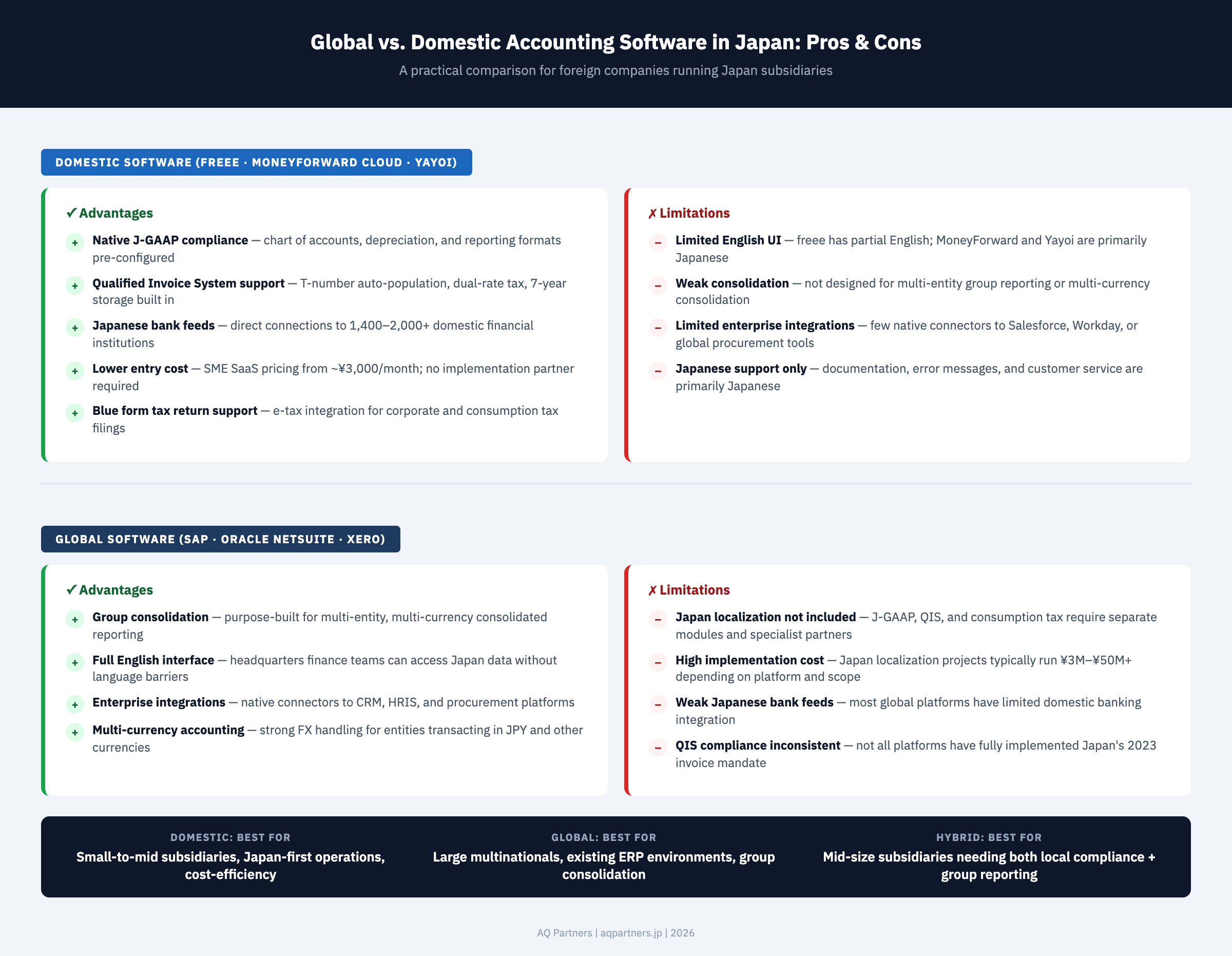 Global vs. Domestic Accounting Software in Japan: Pros & Cons

A practical comparison for foreign companies running Japan subsidiaries

DOMESTIC SOFTWARE (FREEE · MONEYFORWARD CLOUD · YAYOI)

✓ Advantages

+ Native J-GAAP compliance — chart of accounts, depreciation, and reporting formats pre-configured

+ Qualified Invoice System support — T-number auto-population, dual-rate tax, 7-year storage built in

+ Japanese bank feeds — direct connections to 1,400–2,000+ domestic financial institutions

+ Lower entry cost — SME SaaS pricing from ~¥3,000/month; no implementation partner required

+ Blue form tax return support — e-tax integration for corporate and consumption tax filings

✗ Limitations

– Limited English UI — freee has partial English; MoneyForward and Yayoi are primarily Japanese

– Weak consolidation — not designed for multi-entity group reporting or multi-currency consolidation

– Limited enterprise integrations — few native connectors to Salesforce, Workday, or global procurement tools

– Japanese support only — documentation, error messages, and customer service are primarily Japanese

GLOBAL SOFTWARE (SAP · ORACLE NETSUITE · XERO)

✓ Advantages

+ Group consolidation — purpose-built for multi-entity, multi-currency consolidated reporting

+ Full English interface — headquarters finance teams can access Japan data without language barriers

+ Enterprise integrations — native connectors to CRM, HRIS, and procurement platforms

+ Multi-currency accounting — strong FX handling for entities transacting in JPY and other currencies

✗ Limitations

– Japan localization not included — J-GAAP, QIS, and consumption tax require separate modules and specialist partners

– High implementation cost — Japan localization projects typically run ¥3M–¥50M+ depending on platform and scope

– Weak Japanese bank feeds — most global platforms have limited domestic banking integration

– QIS compliance inconsistent — not all platforms have fully implemented Japan's 2023 invoice mandate

DOMESTIC: BEST FOR
Small-to-mid subsidiaries, Japan-first operations, cost-efficiency

GLOBAL: BEST FOR
Large multinationals, existing ERP environments, group consolidation

HYBRID: BEST FOR
Mid-size subsidiaries needing both local compliance + group reporting

AQ Partners | aqpartners.jp | 2026