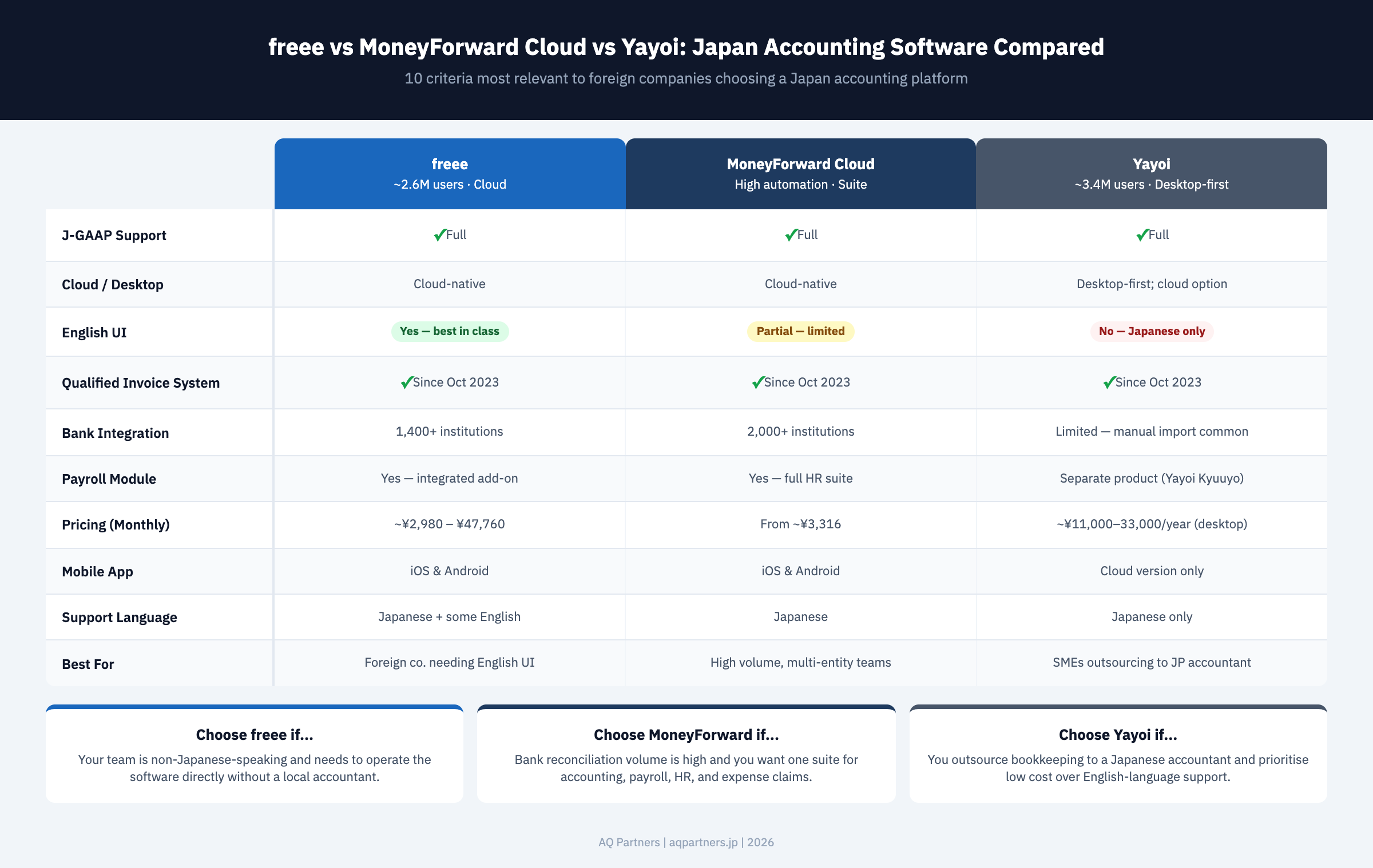 freee vs MoneyForward Cloud vs Yayoi: Japan Accounting Software Compared

10 criteria most relevant to foreign companies choosing a Japan accounting platform

| | freee ~2.6M users · Cloud | MoneyForward Cloud High automation · Suite | Yayoi ~3.4M users · Desktop-first |
|---|---|---|---|
| J-GAAP Support | ✓Full | ✓Full | ✓Full |
| Cloud / Desktop | Cloud-native | Cloud-native | Desktop-first; cloud option |
| English UI | Yes — best in class | Partial — limited | No — Japanese only |
| Qualified Invoice System | ✓Since Oct 2023 | ✓Since Oct 2023 | ✓Since Oct 2023 |
| Bank Integration | 1,400+ institutions | 2,000+ institutions | Limited — manual import common |
| Payroll Module | Yes — integrated add-on | Yes — full HR suite | Separate product (Yayoi Kyuuyo) |
| Pricing (Monthly) | ~¥2,980 – ¥47,760 | From ~¥3,316 | ~¥11,000–33,000/year (desktop) |
| Mobile App | iOS & Android | iOS & Android | Cloud version only |
| Support Language | Japanese + some English | Japanese | Japanese only |
| Best For | Foreign co. needing English UI | High volume, multi-entity teams | SMEs outsourcing to JP accountant |

Choose freee if...
Your team is non-Japanese-speaking and needs to operate the software directly without a local accountant.

Choose MoneyForward if...
Bank reconciliation volume is high and you want one suite for accounting, payroll, HR, and expense claims.

Choose Yayoi if...
You outsource bookkeeping to a Japanese accountant and prioritise low cost over English-language support.

AQ Partners | aqpartners.jp | 2026