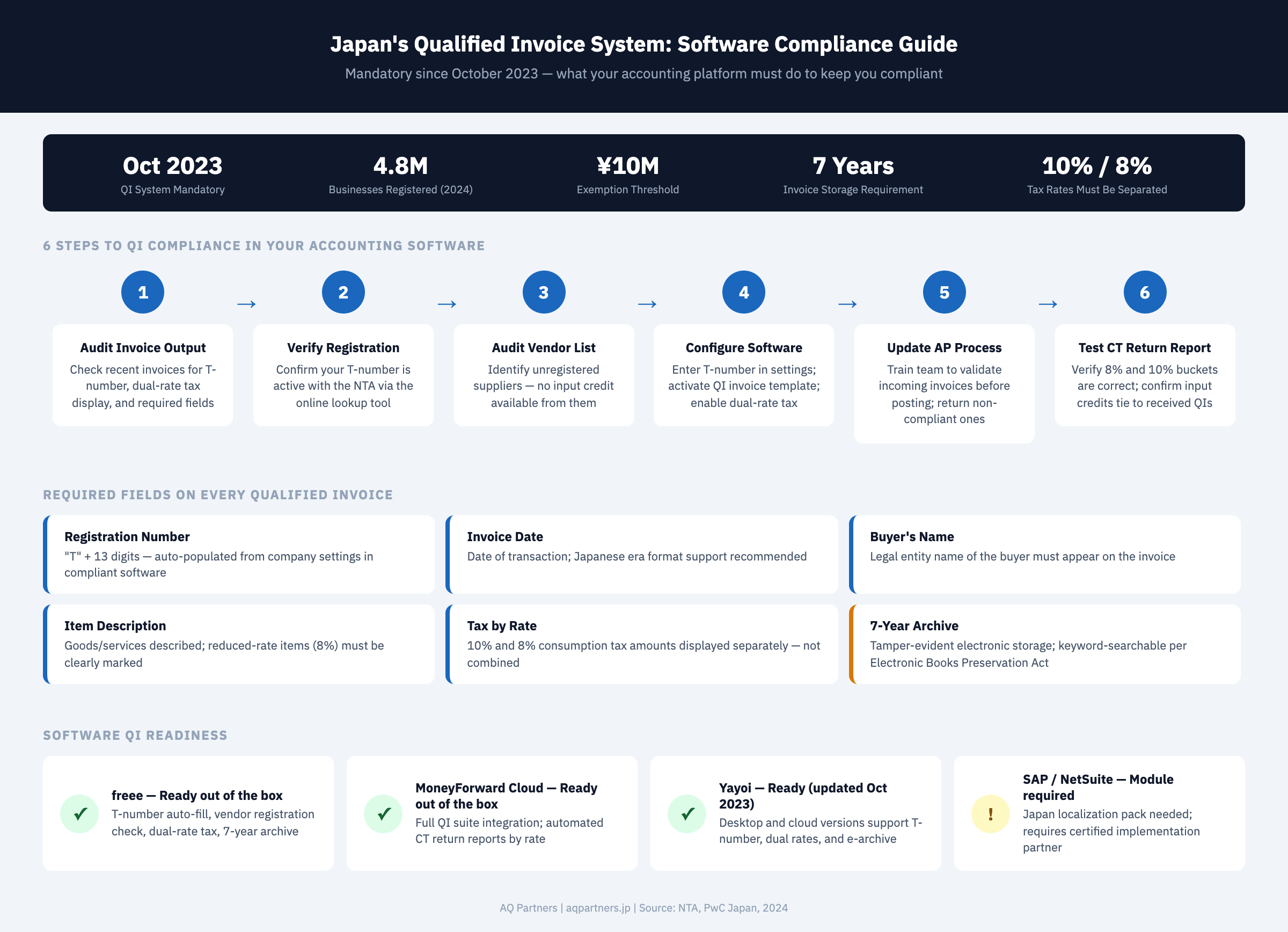 Japan's Qualified Invoice System: Software Compliance Guide

Mandatory since October 2023 — what your accounting platform must do to keep you compliant

Oct 2023
QI System Mandatory

4.8M
Businesses Registered (2024)

¥10M
Exemption Threshold

7 Years
Invoice Storage Requirement

10% / 8%
Tax Rates Must Be Separated

6 STEPS TO QI COMPLIANCE IN YOUR ACCOUNTING SOFTWARE

1
Audit Invoice Output
Check recent invoices for T-number, dual-rate tax display, and required fields

→

2
Verify Registration
Confirm your T-number is active with the NTA via the online lookup tool

→

3
Audit Vendor List
Identify unregistered suppliers — no input credit available from them

→

4
Configure Software
Enter T-number in settings; activate QI invoice template; enable dual-rate tax

→

5
Update AP Process
Train team to validate incoming invoices before posting; return non-compliant ones

→

6
Test CT Return Report
Verify 8% and 10% buckets are correct; confirm input credits tie to received QIs

REQUIRED FIELDS ON EVERY QUALIFIED INVOICE

Registration Number
"T" + 13 digits — auto-populated from company settings in compliant software

Invoice Date
Date of transaction; Japanese era format support recommended

Buyer's Name
Legal entity name of the buyer must appear on the invoice

Item Description
Goods/services described; reduced-rate items (8%) must be clearly marked

Tax by Rate
10% and 8% consumption tax amounts displayed separately — not combined

7-Year Archive
Tamper-evident electronic storage; keyword-searchable per Electronic Books Preservation Act

SOFTWARE QI READINESS

✓
freee — Ready out of the box
T-number auto-fill, vendor registration check, dual-rate tax, 7-year archive

✓
MoneyForward Cloud — Ready out of the box
Full QI suite integration; automated CT return reports by rate

✓
Yayoi — Ready (updated Oct 2023)
Desktop and cloud versions support T-number, dual rates, and e-archive

!
SAP / NetSuite — Module required
Japan localization pack needed; requires certified implementation partner

AQ Partners | aqpartners.jp | Source: NTA, PwC Japan, 2024