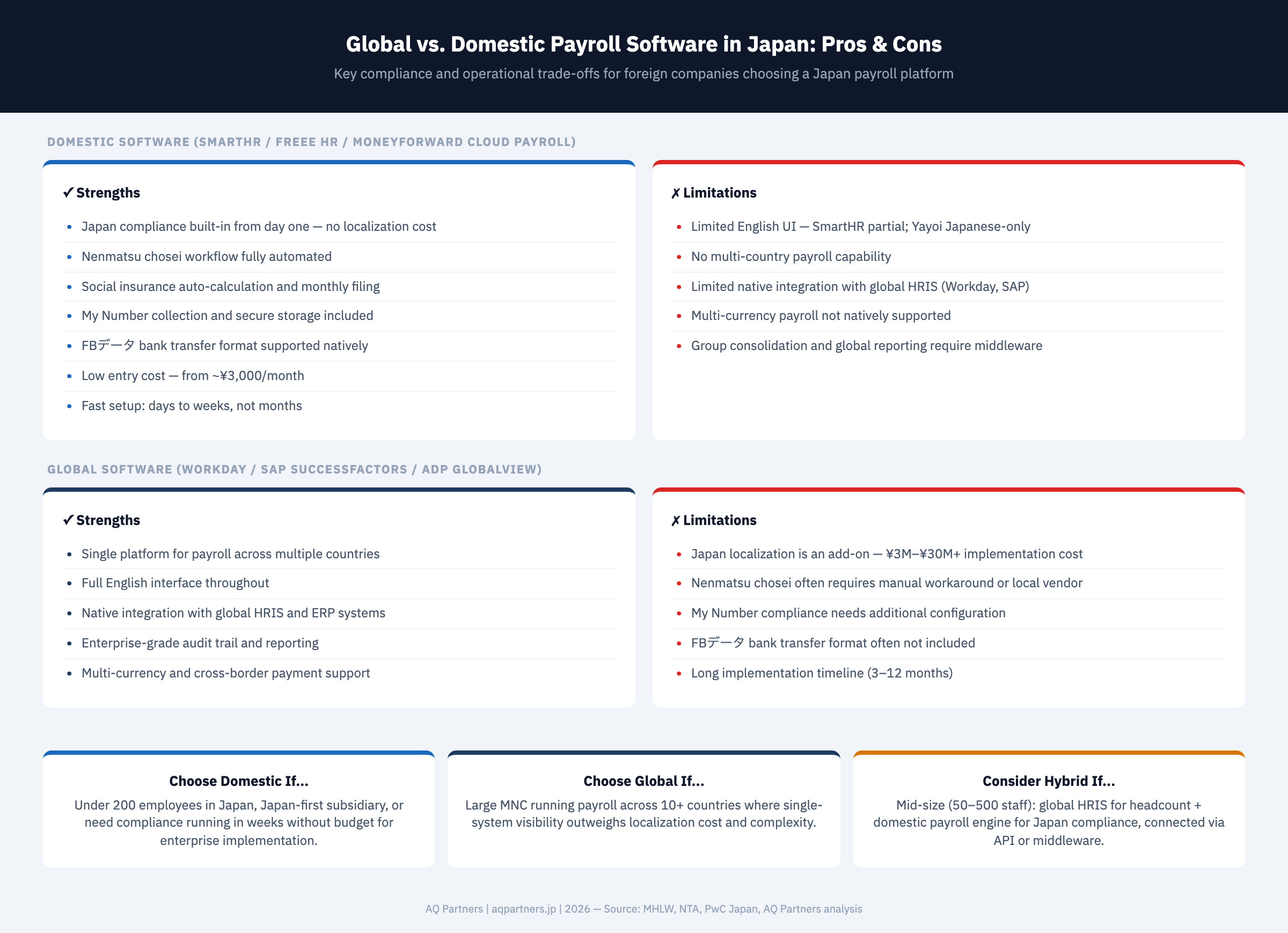 Global vs. Domestic Payroll Software in Japan: Pros & Cons

Key compliance and operational trade-offs for foreign companies choosing a Japan payroll platform

DOMESTIC SOFTWARE (SMARTHR / FREEE HR / MONEYFORWARD CLOUD PAYROLL)

✓ Strengths

- Japan compliance built-in from day one — no localization cost
- Nenmatsu chosei workflow fully automated
- Social insurance auto-calculation and monthly filing
- My Number collection and secure storage included
- FBデータ bank transfer format supported natively
- Low entry cost — from ~¥3,000/month
- Fast setup: days to weeks, not months

✗ Limitations

- Limited English UI — SmartHR partial; Yayoi Japanese-only
- No multi-country payroll capability
- Limited native integration with global HRIS (Workday, SAP)
- Multi-currency payroll not natively supported
- Group consolidation and global reporting require middleware

GLOBAL SOFTWARE (WORKDAY / SAP SUCCESSFACTORS / ADP GLOBALVIEW)

✓ Strengths

- Single platform for payroll across multiple countries
- Full English interface throughout
- Native integration with global HRIS and ERP systems
- Enterprise-grade audit trail and reporting
- Multi-currency and cross-border payment support

✗ Limitations

- Japan localization is an add-on — ¥3M–¥30M+ implementation cost
- Nenmatsu chosei often requires manual workaround or local vendor
- My Number compliance needs additional configuration
- FBデータ bank transfer format often not included
- Long implementation timeline (3–12 months)

Choose Domestic If...
Under 200 employees in Japan, Japan-first subsidiary, or need compliance running in weeks without budget for enterprise implementation.

Choose Global If...
Large MNC running payroll across 10+ countries where single-system visibility outweighs localization cost and complexity.

Consider Hybrid If...
Mid-size (50–500 staff): global HRIS for headcount + domestic payroll engine for Japan compliance, connected via API or middleware.

AQ Partners | aqpartners.jp | 2026 — Source: MHLW, NTA, PwC Japan, AQ Partners analysis