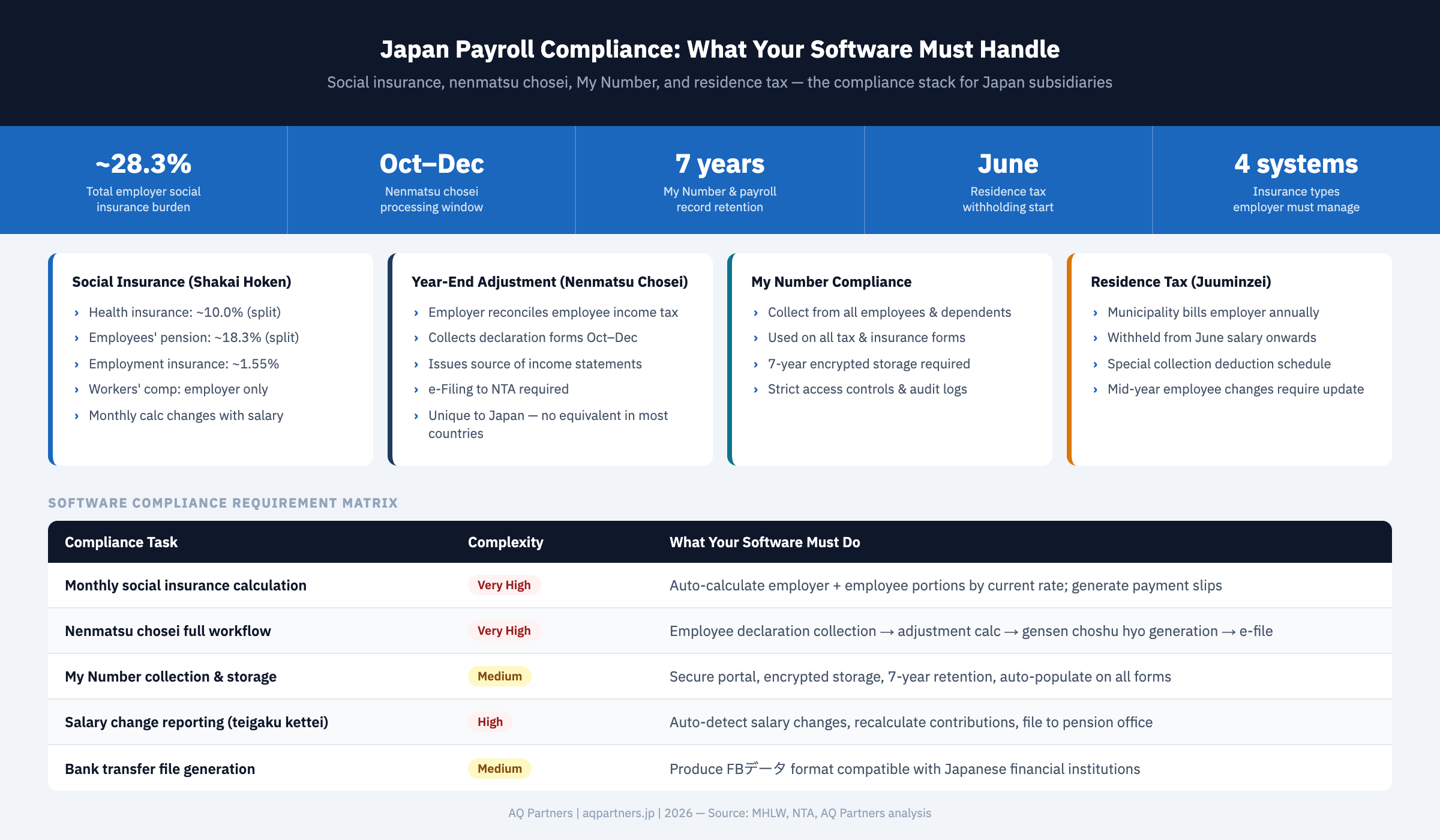 Japan Payroll Compliance: What Your Software Must Handle

Social insurance, nenmatsu chosei, My Number, and residence tax — the compliance stack for Japan subsidiaries

~28.3%
Total employer social insurance burden

Oct–Dec
Nenmatsu chosei processing window

7 years
My Number & payroll record retention

June
Residence tax withholding start

4 systems
Insurance types employer must manage

Social Insurance (Shakai Hoken)
› Health insurance: ~10.0% (split)
› Employees' pension: ~18.3% (split)
› Employment insurance: ~1.55%
› Workers' comp: employer only
› Monthly calc changes with salary

Year-End Adjustment (Nenmatsu Chosei)
› Employer reconciles employee income tax
› Collects declaration forms Oct–Dec
› Issues source of income statements
› e-Filing to NTA required
› Unique to Japan — no equivalent in most countries

My Number Compliance
› Collect from all employees & dependents
› Used on all tax & insurance forms
› 7-year encrypted storage required
› Strict access controls & audit logs

Residence Tax (Juuminzei)
› Municipality bills employer annually
› Withheld from June salary onwards
› Special collection deduction schedule
› Mid-year employee changes require update

SOFTWARE COMPLIANCE REQUIREMENT MATRIX

| Compliance Task | Complexity | What Your Software Must Do |
|---|---|---|
| Monthly social insurance calculation | Very High | Auto-calculate employer + employee portions by current rate; generate payment slips |
| Nenmatsu chosei full workflow | Very High | Employee declaration collection → adjustment calc → gensen choshu hyo generation → e-file |
| My Number collection & storage | Medium | Secure portal, encrypted storage, 7-year retention, auto-populate on all forms |
| Salary change reporting (teigaku kettei) | High | Auto-detect salary changes, recalculate contributions, file to pension office |
| Bank transfer file generation | Medium | Produce FBデータ format compatible with Japanese financial institutions |

AQ Partners | aqpartners.jp | 2026 — Source: MHLW, NTA, AQ Partners analysis