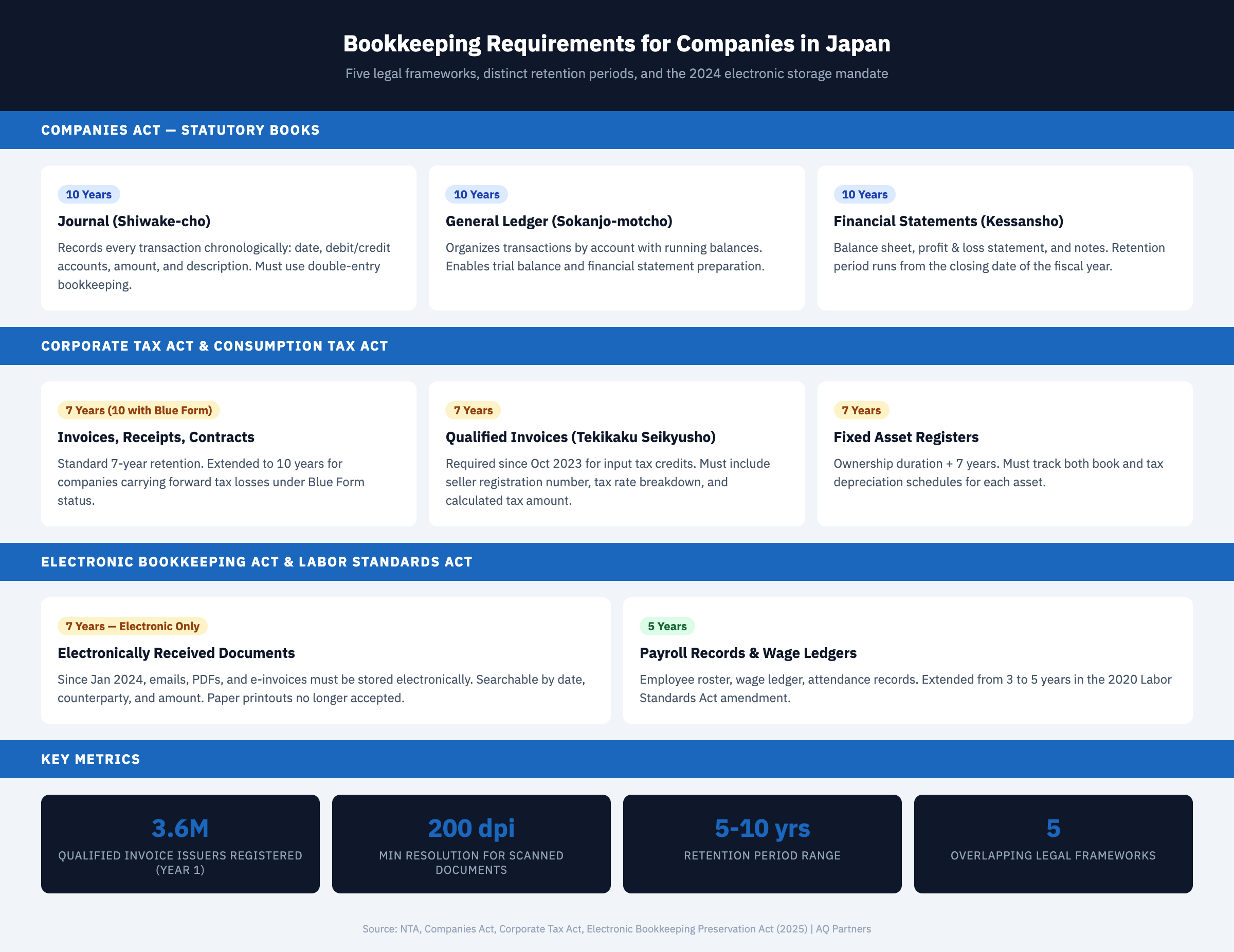 Bookkeeping Requirements for Companies in Japan

Five legal frameworks, distinct retention periods, and the 2024 electronic storage mandate

COMPANIES ACT — STATUTORY BOOKS

10 Years

Journal (Shiwake-cho)

Records every transaction chronologically: date, debit/credit accounts, amount, and description. Must use double-entry bookkeeping.

10 Years

General Ledger (Sokanjo-motcho)

Organizes transactions by account with running balances. Enables trial balance and financial statement preparation.

10 Years

Financial Statements (Kessansho)

Balance sheet, profit & loss statement, and notes. Retention period runs from the closing date of the fiscal year.

CORPORATE TAX ACT & CONSUMPTION TAX ACT

7 Years (10 with Blue Form)

Invoices, Receipts, Contracts

Standard 7-year retention. Extended to 10 years for companies carrying forward tax losses under Blue Form status.

7 Years

Qualified Invoices (Tekikaku Seikyusho)

Required since Oct 2023 for input tax credits. Must include seller registration number, tax rate breakdown, and calculated tax amount.

7 Years

Fixed Asset Registers

Ownership duration + 7 years. Must track both book and tax depreciation schedules for each asset.

ELECTRONIC BOOKKEEPING ACT & LABOR STANDARDS ACT

7 Years — Electronic Only

Electronically Received Documents

Since Jan 2024, emails, PDFs, and e-invoices must be stored electronically. Searchable by date, counterparty, and amount. Paper printouts no longer accepted.

5 Years

Payroll Records & Wage Ledgers

Employee roster, wage ledger, attendance records. Extended from 3 to 5 years in the 2020 Labor Standards Act amendment.

KEY METRICS

3.6M
QUALIFIED INVOICE ISSUERS REGISTERED (YEAR 1)

200 dpi
MIN RESOLUTION FOR SCANNED DOCUMENTS

5-10 yrs
RETENTION PERIOD RANGE

5
OVERLAPPING LEGAL FRAMEWORKS

Source: NTA, Companies Act, Corporate Tax Act, Electronic Bookkeeping Preservation Act (2025) | AQ Partners