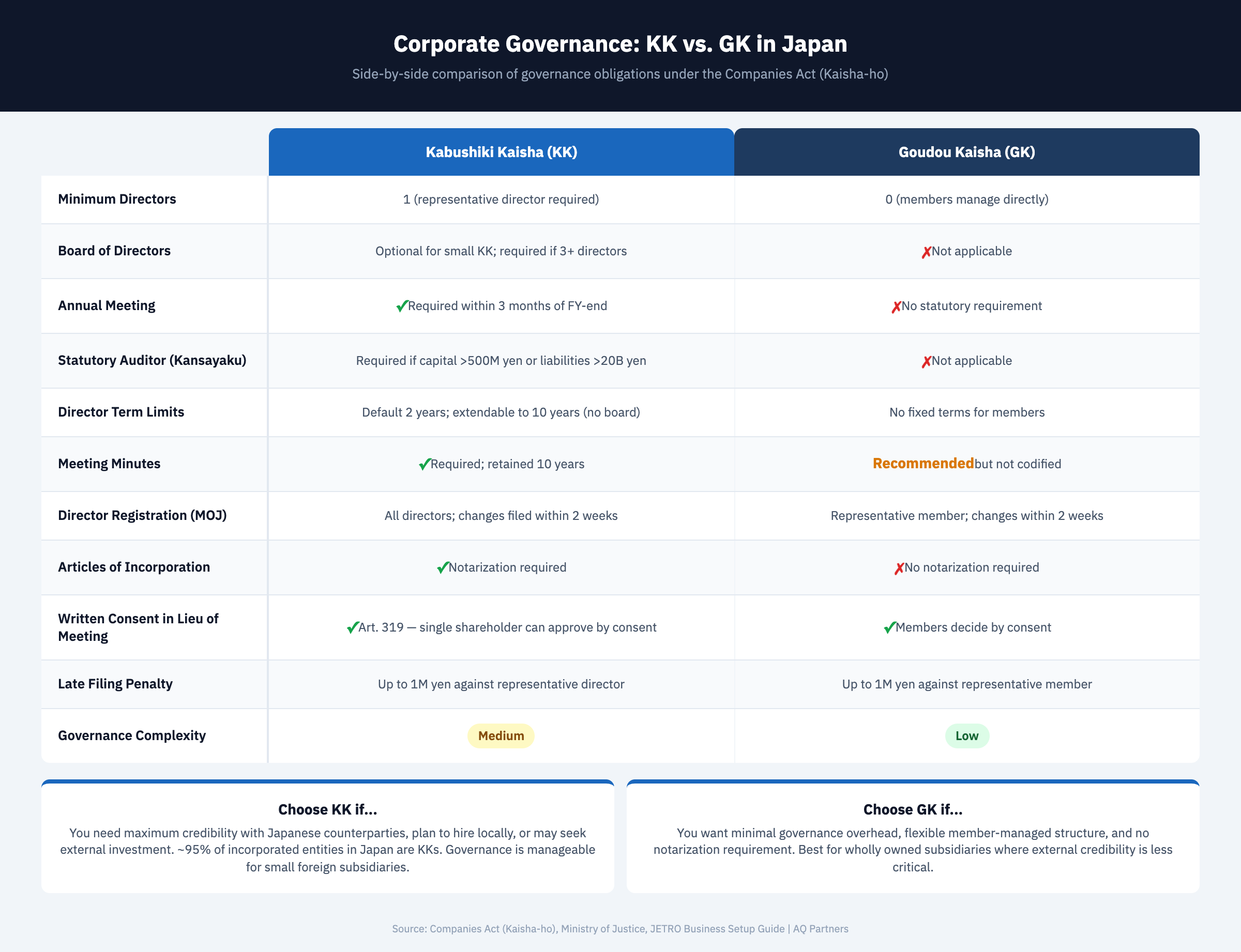 Corporate Governance: KK vs. GK in Japan

Side-by-side comparison of governance obligations under the Companies Act (Kaisha-ho)

| | Kabushiki Kaisha (KK) | Goudou Kaisha (GK) |
|---|---|---|
| Minimum Directors | 1 (representative director required) | 0 (members manage directly) |
| Board of Directors | Optional for small KK; required if 3+ directors | ✗Not applicable |
| Annual Meeting | ✓Required within 3 months of FY-end | ✗No statutory requirement |
| Statutory Auditor (Kansayaku) | Required if capital >500M yen or liabilities >20B yen | ✗Not applicable |
| Director Term Limits | Default 2 years; extendable to 10 years (no board) | No fixed terms for members |
| Meeting Minutes | ✓Required; retained 10 years | Recommendedbut not codified |
| Director Registration (MOJ) | All directors; changes filed within 2 weeks | Representative member; changes within 2 weeks |
| Articles of Incorporation | ✓Notarization required | ✗No notarization required |
| Written Consent in Lieu of Meeting | ✓Art. 319 — single shareholder can approve by consent | ✓Members decide by consent |
| Late Filing Penalty | Up to 1M yen against representative director | Up to 1M yen against representative member |
| Governance Complexity | Medium | Low |

Choose KK if...
You need maximum credibility with Japanese counterparties, plan to hire locally, or may seek external investment. ~95% of incorporated entities in Japan are KKs. Governance is manageable for small foreign subsidiaries.

Choose GK if...
You want minimal governance overhead, flexible member-managed structure, and no notarization requirement. Best for wholly owned subsidiaries where external credibility is less critical.

Source: Companies Act (Kaisha-ho), Ministry of Justice, JETRO Business Setup Guide | AQ Partners