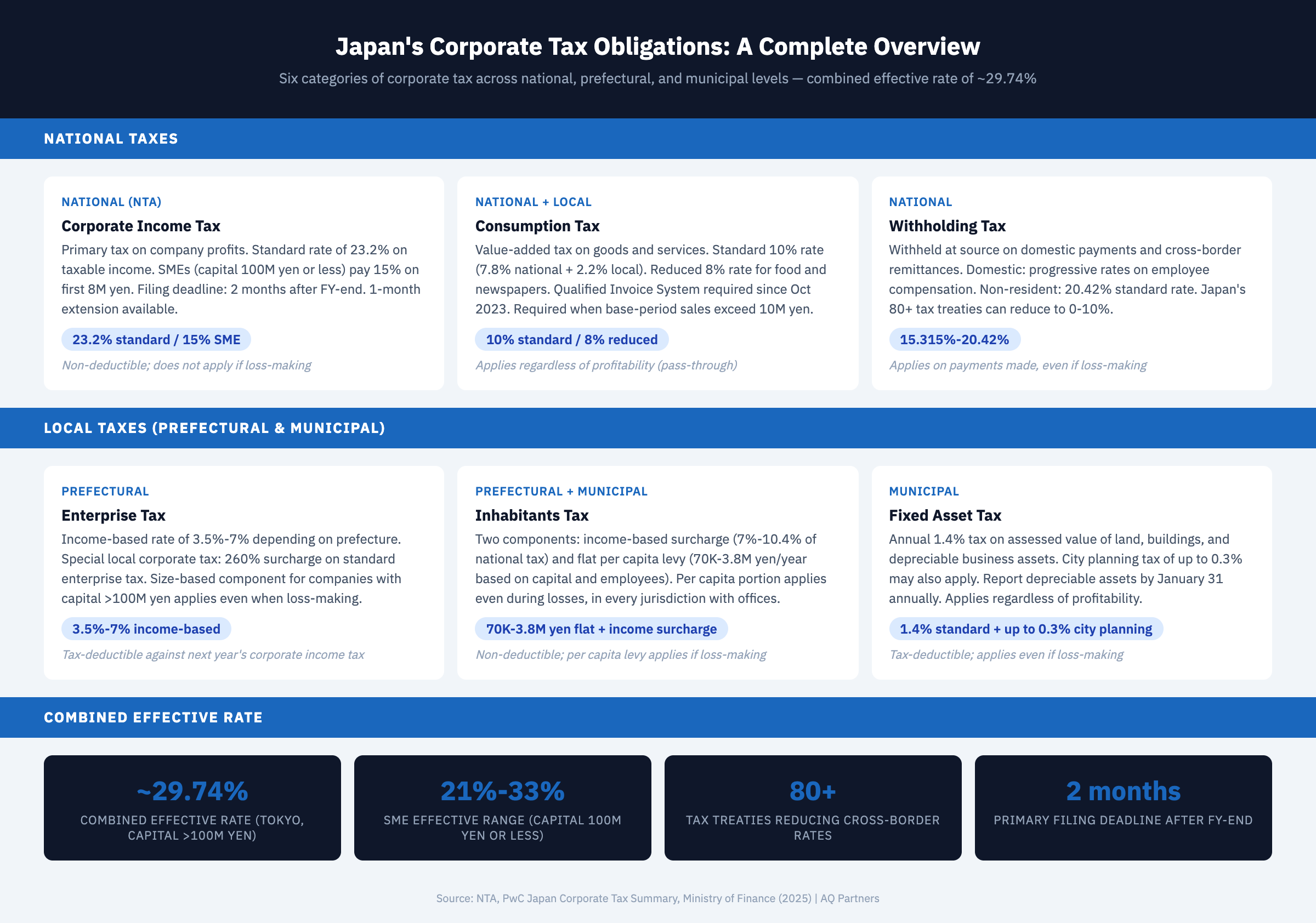 Japan's Corporate Tax Obligations: A Complete Overview

Six categories of corporate tax across national, prefectural, and municipal levels — combined effective rate of ~29.74%

NATIONAL TAXES

NATIONAL (NTA)
Corporate Income Tax
Primary tax on company profits. Standard rate of 23.2% on taxable income. SMEs (capital 100M yen or less) pay 15% on first 8M yen. Filing deadline: 2 months after FY-end. 1-month extension available.
23.2% standard / 15% SME
Non-deductible; does not apply if loss-making

NATIONAL + LOCAL
Consumption Tax
Value-added tax on goods and services. Standard 10% rate (7.8% national + 2.2% local). Reduced 8% rate for food and newspapers. Qualified Invoice System required since Oct 2023. Required when base-period sales exceed 10M yen.
10% standard / 8% reduced
Applies regardless of profitability (pass-through)

NATIONAL
Withholding Tax
Withheld at source on domestic payments and cross-border remittances. Domestic: progressive rates on employee compensation. Non-resident: 20.42% standard rate. Japan's 80+ tax treaties can reduce to 0-10%.
15.315%-20.42%
Applies on payments made, even if loss-making

LOCAL TAXES (PREFECTURAL & MUNICIPAL)

PREFECTURAL
Enterprise Tax
Income-based rate of 3.5%-7% depending on prefecture. Special local corporate tax: 260% surcharge on standard enterprise tax. Size-based component for companies with capital >100M yen applies even when loss-making.
3.5%-7% income-based
Tax-deductible against next year's corporate income tax

PREFECTURAL + MUNICIPAL
Inhabitants Tax
Two components: income-based surcharge (7%-10.4% of national tax) and flat per capita levy (70K-3.8M yen/year based on capital and employees). Per capita portion applies even during losses, in every jurisdiction with offices.
70K-3.8M yen flat + income surcharge
Non-deductible; per capita levy applies if loss-making

MUNICIPAL
Fixed Asset Tax
Annual 1.4% tax on assessed value of land, buildings, and depreciable business assets. City planning tax of up to 0.3% may also apply. Report depreciable assets by January 31 annually. Applies regardless of profitability.
1.4% standard + up to 0.3% city planning
Tax-deductible; applies even if loss-making

COMBINED EFFECTIVE RATE

~29.74%
COMBINED EFFECTIVE RATE (TOKYO, CAPITAL >100M YEN)

21%-33%
SME EFFECTIVE RANGE (CAPITAL 100M YEN OR LESS)

80+
TAX TREATIES REDUCING CROSS-BORDER RATES

2 months
PRIMARY FILING DEADLINE AFTER FY-END

Source: NTA, PwC Japan Corporate Tax Summary, Ministry of Finance (2025) | AQ Partners