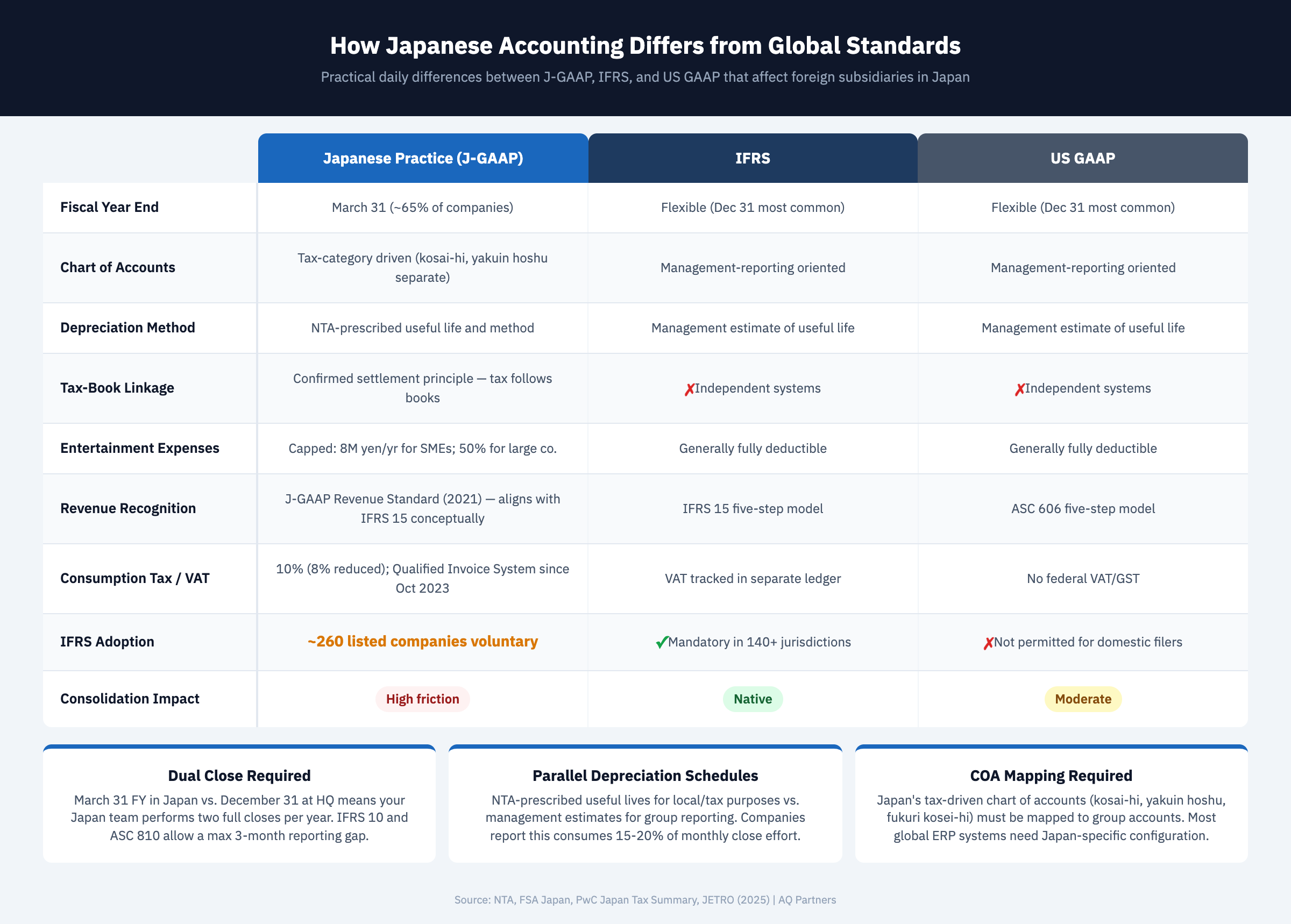 How Japanese Accounting Differs from Global Standards

Practical daily differences between J-GAAP, IFRS, and US GAAP that affect foreign subsidiaries in Japan

| | Japanese Practice (J-GAAP) | IFRS | US GAAP |
|---|---|---|---|
| Fiscal Year End | March 31 (~65% of companies) | Flexible (Dec 31 most common) | Flexible (Dec 31 most common) |
| Chart of Accounts | Tax-category driven (kosai-hi, yakuin hoshu separate) | Management-reporting oriented | Management-reporting oriented |
| Depreciation Method | NTA-prescribed useful life and method | Management estimate of useful life | Management estimate of useful life |
| Tax-Book Linkage | Confirmed settlement principle — tax follows books | ✗Independent systems | ✗Independent systems |
| Entertainment Expenses | Capped: 8M yen/yr for SMEs; 50% for large co. | Generally fully deductible | Generally fully deductible |
| Revenue Recognition | J-GAAP Revenue Standard (2021) — aligns with IFRS 15 conceptually | IFRS 15 five-step model | ASC 606 five-step model |
| Consumption Tax / VAT | 10% (8% reduced); Qualified Invoice System since Oct 2023 | VAT tracked in separate ledger | No federal VAT/GST |
| IFRS Adoption | ~260 listed companies voluntary | ✓Mandatory in 140+ jurisdictions | ✗Not permitted for domestic filers |
| Consolidation Impact | High friction | Native | Moderate |

Dual Close Required
March 31 FY in Japan vs. December 31 at HQ means your Japan team performs two full closes per year. IFRS 10 and ASC 810 allow a max 3-month reporting gap.

Parallel Depreciation Schedules
NTA-prescribed useful lives for local/tax purposes vs. management estimates for group reporting. Companies report this consumes 15-20% of monthly close effort.

COA Mapping Required
Japan's tax-driven chart of accounts (kosai-hi, yakuin hoshu, fukuri kosei-hi) must be mapped to group accounts. Most global ERP systems need Japan-specific configuration.

Source: NTA, FSA Japan, PwC Japan Tax Summary, JETRO (2025) | AQ Partners