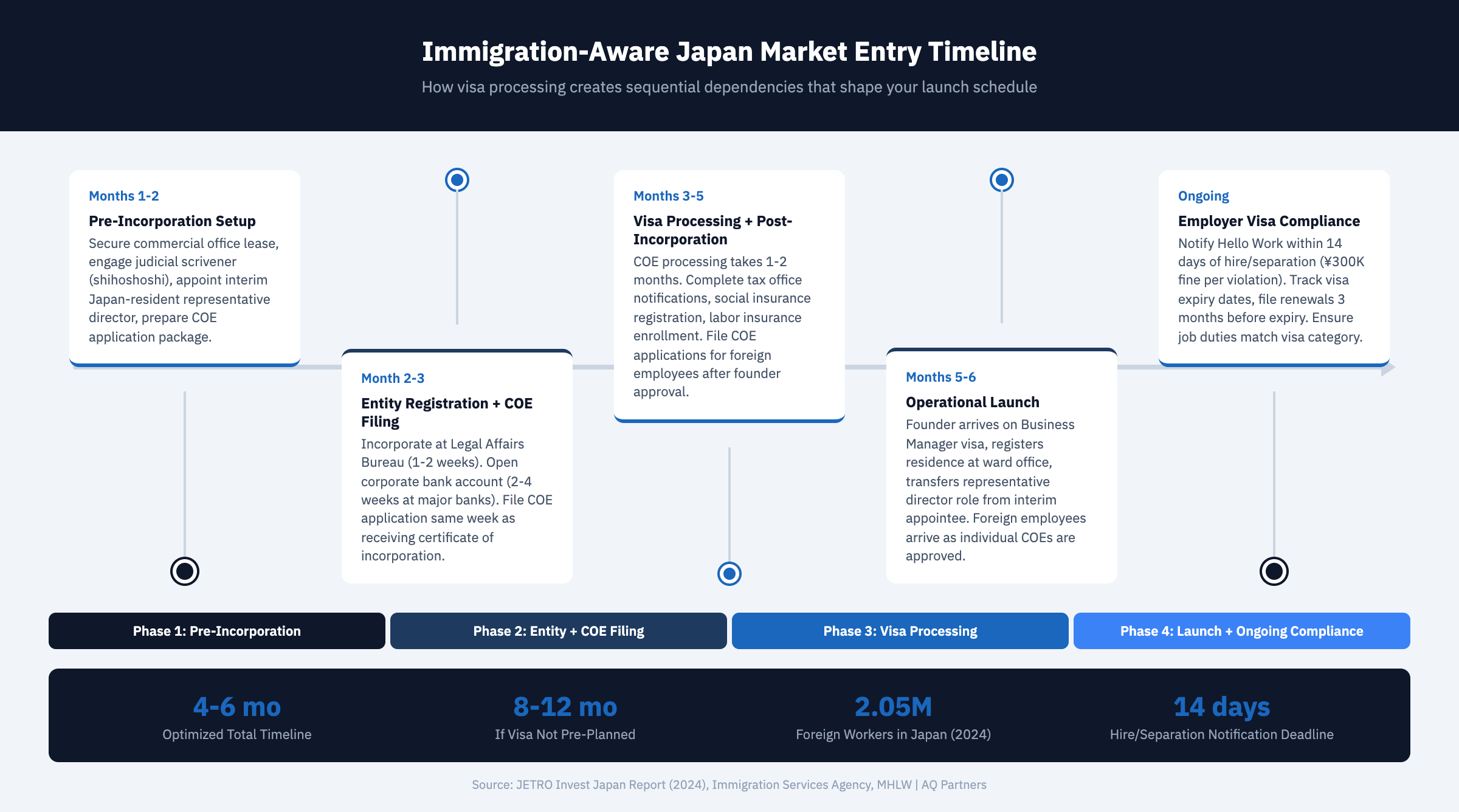 Immigration-Aware Japan Market Entry Timeline

How visa processing creates sequential dependencies that shape your launch schedule

Months 1-2

Pre-Incorporation Setup

Secure commercial office lease, engage judicial scrivener (shihoshoshi), appoint interim Japan-resident representative director, prepare COE application package.

Month 2-3

Entity Registration + COE Filing

Incorporate at Legal Affairs Bureau (1-2 weeks). Open corporate bank account (2-4 weeks at major banks). File COE application same week as receiving certificate of incorporation.

Months 3-5

Visa Processing + Post-Incorporation

COE processing takes 1-2 months. Complete tax office notifications, social insurance registration, labor insurance enrollment. File COE applications for foreign employees after founder approval.

Months 5-6

Operational Launch

Founder arrives on Business Manager visa, registers residence at ward office, transfers representative director role from interim appointee. Foreign employees arrive as individual COEs are approved.

Ongoing

Employer Visa Compliance

Notify Hello Work within 14 days of hire/separation (¥300K fine per violation). Track visa expiry dates, file renewals 3 months before expiry. Ensure job duties match visa category.

Phase 1: Pre-Incorporation

Phase 2: Entity + COE Filing

Phase 3: Visa Processing

Phase 4: Launch + Ongoing Compliance

4-6 mo
Optimized Total Timeline

8-12 mo
If Visa Not Pre-Planned

2.05M
Foreign Workers in Japan (2024)

14 days
Hire/Separation Notification Deadline

Source: JETRO Invest Japan Report (2024), Immigration Services Agency, MHLW | AQ Partners