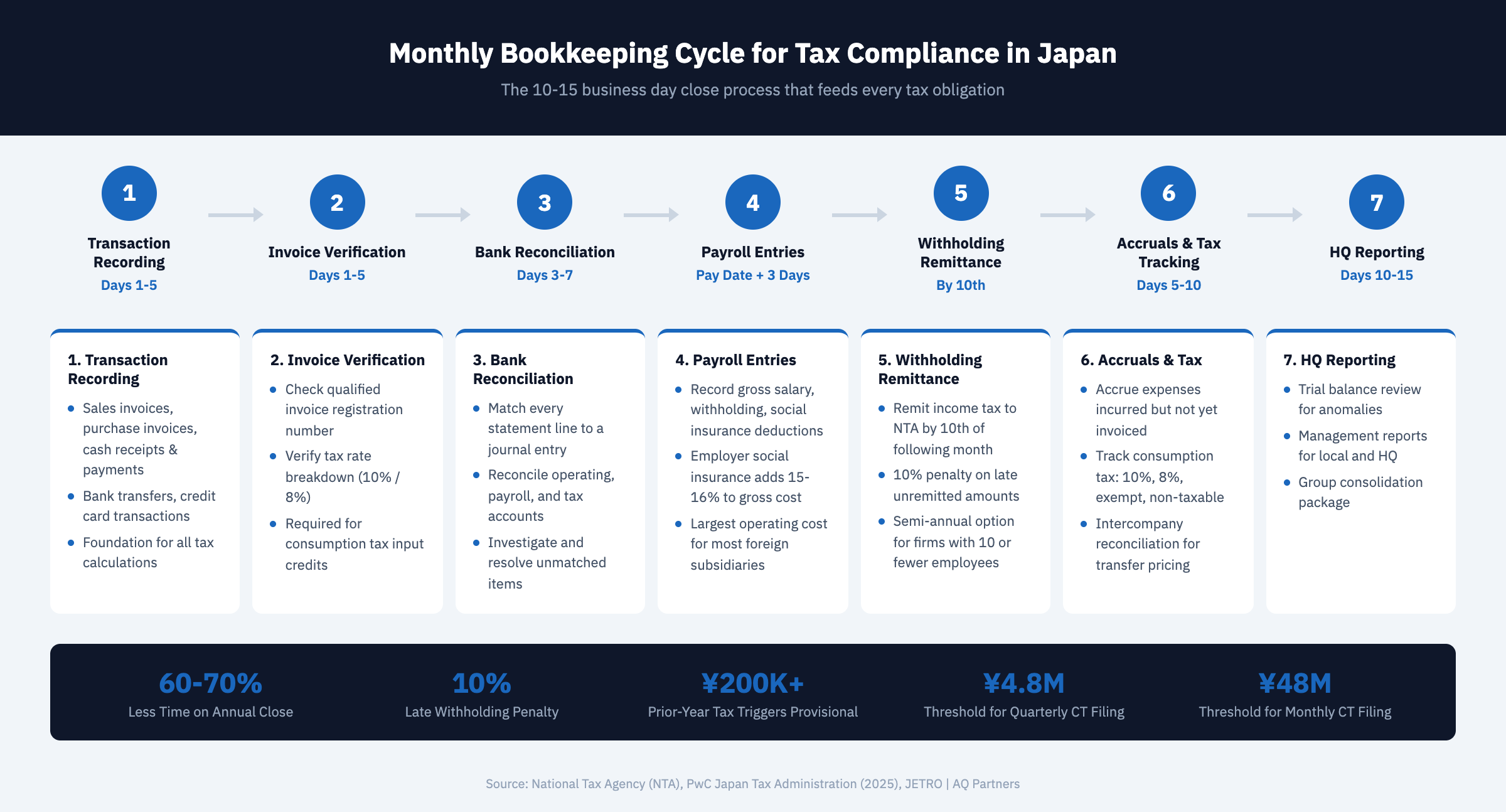 Monthly Bookkeeping Cycle for Tax Compliance in Japan

The 10-15 business day close process that feeds every tax obligation

1
Transaction Recording
Days 1-5

2
Invoice Verification
Days 1-5

3
Bank Reconciliation
Days 3-7

4
Payroll Entries
Pay Date + 3 Days

5
Withholding Remittance
By 10th

6
Accruals & Tax Tracking
Days 5-10

7
HQ Reporting
Days 10-15

1. Transaction Recording
- Sales invoices, purchase invoices, cash receipts & payments
- Bank transfers, credit card transactions
- Foundation for all tax calculations

2. Invoice Verification
- Check qualified invoice registration number
- Verify tax rate breakdown (10% / 8%)
- Required for consumption tax input credits

3. Bank Reconciliation
- Match every statement line to a journal entry
- Reconcile operating, payroll, and tax accounts
- Investigate and resolve unmatched items

4. Payroll Entries
- Record gross salary, withholding, social insurance deductions
- Employer social insurance adds 15-16% to gross cost
- Largest operating cost for most foreign subsidiaries

5. Withholding Remittance
- Remit income tax to NTA by 10th of following month
- 10% penalty on late unremitted amounts
- Semi-annual option for firms with 10 or fewer employees

6. Accruals & Tax
- Accrue expenses incurred but not yet invoiced
- Track consumption tax: 10%, 8%, exempt, non-taxable
- Intercompany reconciliation for transfer pricing

7. HQ Reporting
- Trial balance review for anomalies
- Management reports for local and HQ
- Group consolidation package

60-70%
Less Time on Annual Close

10%
Late Withholding Penalty

¥200K+
Prior-Year Tax Triggers Provisional

¥4.8M
Threshold for Quarterly CT Filing

¥48M
Threshold for Monthly CT Filing

Source: National Tax Agency (NTA), PwC Japan Tax Administration (2025), JETRO | AQ Partners