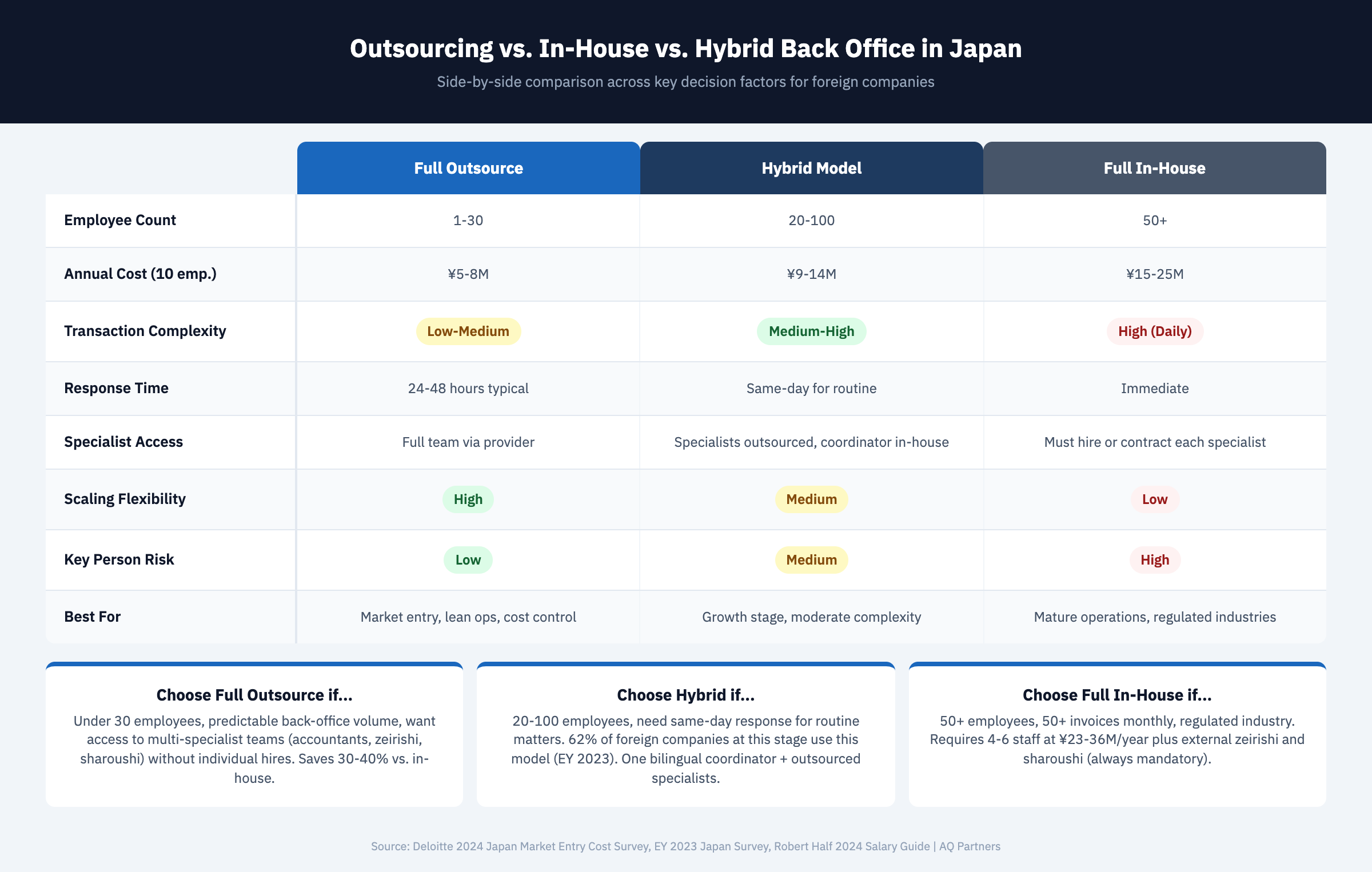 Outsourcing vs. In-House vs. Hybrid Back Office in Japan

Side-by-side comparison across key decision factors for foreign companies

| | Full Outsource | Hybrid Model | Full In-House |
|---|---|---|---|
| Employee Count | 1-30 | 20-100 | 50+ |
| Annual Cost (10 emp.) | ¥5-8M | ¥9-14M | ¥15-25M |
| Transaction Complexity | Low-Medium | Medium-High | High (Daily) |
| Response Time | 24-48 hours typical | Same-day for routine | Immediate |
| Specialist Access | Full team via provider | Specialists outsourced, coordinator in-house | Must hire or contract each specialist |
| Scaling Flexibility | High | Medium | Low |
| Key Person Risk | Low | Medium | High |
| Best For | Market entry, lean ops, cost control | Growth stage, moderate complexity | Mature operations, regulated industries |

Choose Full Outsource if...
Under 30 employees, predictable back-office volume, want access to multi-specialist teams (accountants, zeirishi, sharoushi) without individual hires. Saves 30-40% vs. in-house.

Choose Hybrid if...
20-100 employees, need same-day response for routine matters. 62% of foreign companies at this stage use this model (EY 2023). One bilingual coordinator + outsourced specialists.

Choose Full In-House if...
50+ employees, 50+ invoices monthly, regulated industry. Requires 4-6 staff at ¥23-36M/year plus external zeirishi and sharoushi (always mandatory).

Source: Deloitte 2024 Japan Market Entry Cost Survey, EY 2023 Japan Survey, Robert Half 2024 Salary Guide | AQ Partners