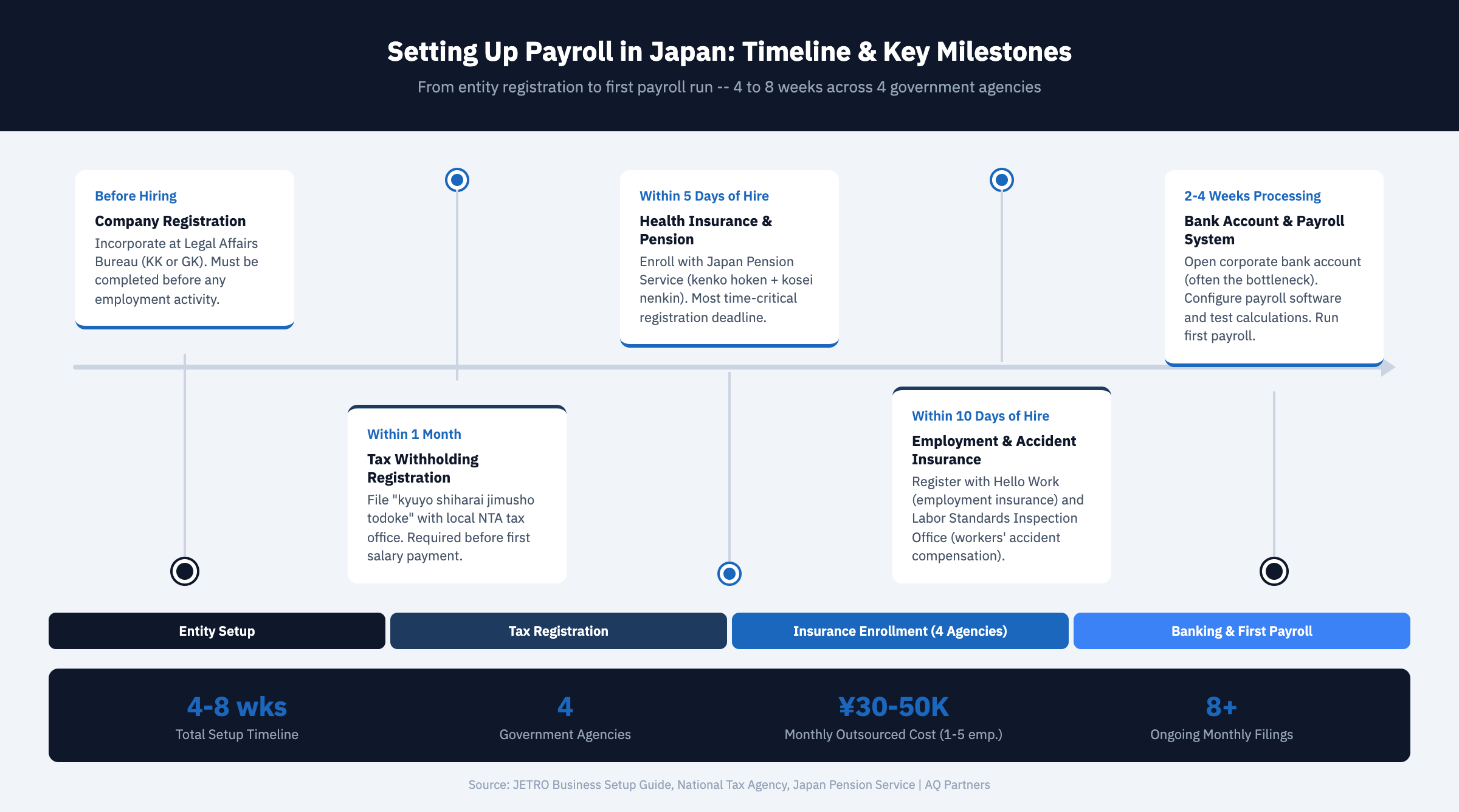 Setting Up Payroll in Japan: Timeline & Key Milestones

From entity registration to first payroll run -- 4 to 8 weeks across 4 government agencies

Before Hiring
Company Registration
Incorporate at Legal Affairs Bureau (KK or GK). Must be completed before any employment activity.

Within 1 Month
Tax Withholding Registration
File "kyuyo shiharai jimusho todoke" with local NTA tax office. Required before first salary payment.

Within 5 Days of Hire
Health Insurance & Pension
Enroll with Japan Pension Service (kenko hoken + kosei nenkin). Most time-critical registration deadline.

Within 10 Days of Hire
Employment & Accident Insurance
Register with Hello Work (employment insurance) and Labor Standards Inspection Office (workers' accident compensation).

2-4 Weeks Processing
Bank Account & Payroll System
Open corporate bank account (often the bottleneck). Configure payroll software and test calculations. Run first payroll.

Entity Setup
Tax Registration
Insurance Enrollment (4 Agencies)
Banking & First Payroll

4-8 wks
Total Setup Timeline

4
Government Agencies

¥30-50K
Monthly Outsourced Cost (1-5 emp.)

8+
Ongoing Monthly Filings

Source: JETRO Business Setup Guide, National Tax Agency, Japan Pension Service | AQ Partners