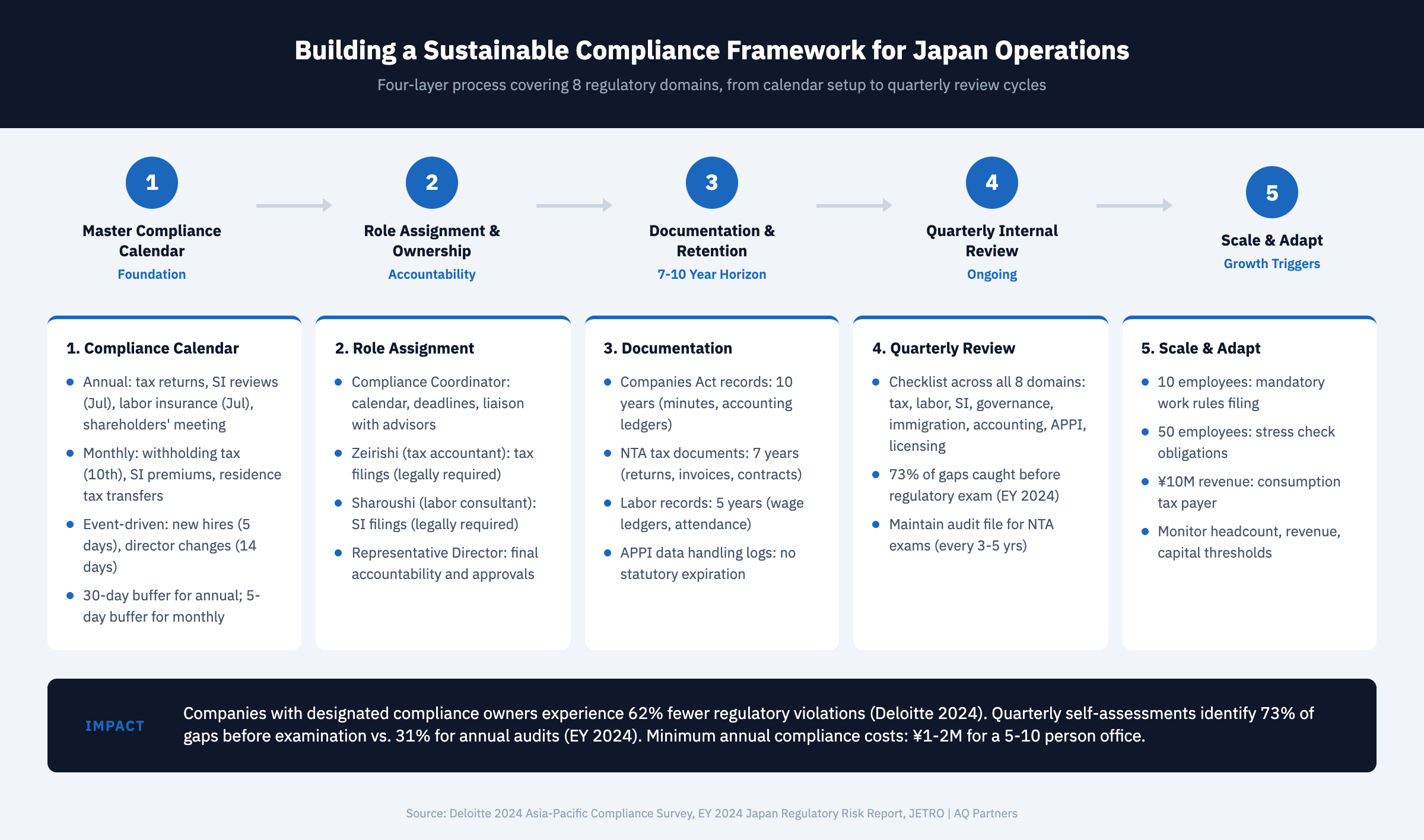 Building a Sustainable Compliance Framework for Japan Operations

Four-layer process covering 8 regulatory domains, from calendar setup to quarterly review cycles

1
Master Compliance Calendar
Foundation

2
Role Assignment & Ownership
Accountability

3
Documentation & Retention
7-10 Year Horizon

4
Quarterly Internal Review
Ongoing

5
Scale & Adapt
Growth Triggers

1. Compliance Calendar
- Annual: tax returns, SI reviews (Jul), labor insurance (Jul), shareholders' meeting
- Monthly: withholding tax (10th), SI premiums, residence tax transfers
- Event-driven: new hires (5 days), director changes (14 days)
- 30-day buffer for annual; 5-day buffer for monthly

2. Role Assignment
- Compliance Coordinator: calendar, deadlines, liaison with advisors
- Zeirishi (tax accountant): tax filings (legally required)
- Sharoushi (labor consultant): SI filings (legally required)
- Representative Director: final accountability and approvals

3. Documentation
- Companies Act records: 10 years (minutes, accounting ledgers)
- NTA tax documents: 7 years (returns, invoices, contracts)
- Labor records: 5 years (wage ledgers, attendance)
- APPI data handling logs: no statutory expiration

4. Quarterly Review
- Checklist across all 8 domains: tax, labor, SI, governance, immigration, accounting, APPI, licensing
- 73% of gaps caught before regulatory exam (EY 2024)
- Maintain audit file for NTA exams (every 3-5 yrs)

5. Scale & Adapt
- 10 employees: mandatory work rules filing
- 50 employees: stress check obligations
- ¥10M revenue: consumption tax payer
- Monitor headcount, revenue, capital thresholds

IMPACT
Companies with designated compliance owners experience 62% fewer regulatory violations (Deloitte 2024). Quarterly self-assessments identify 73% of gaps before examination vs. 31% for annual audits (EY 2024). Minimum annual compliance costs: ¥1-2M for a 5-10 person office.

Source: Deloitte 2024 Asia-Pacific Compliance Survey, EY 2024 Japan Regulatory Risk Report, JETRO | AQ Partners