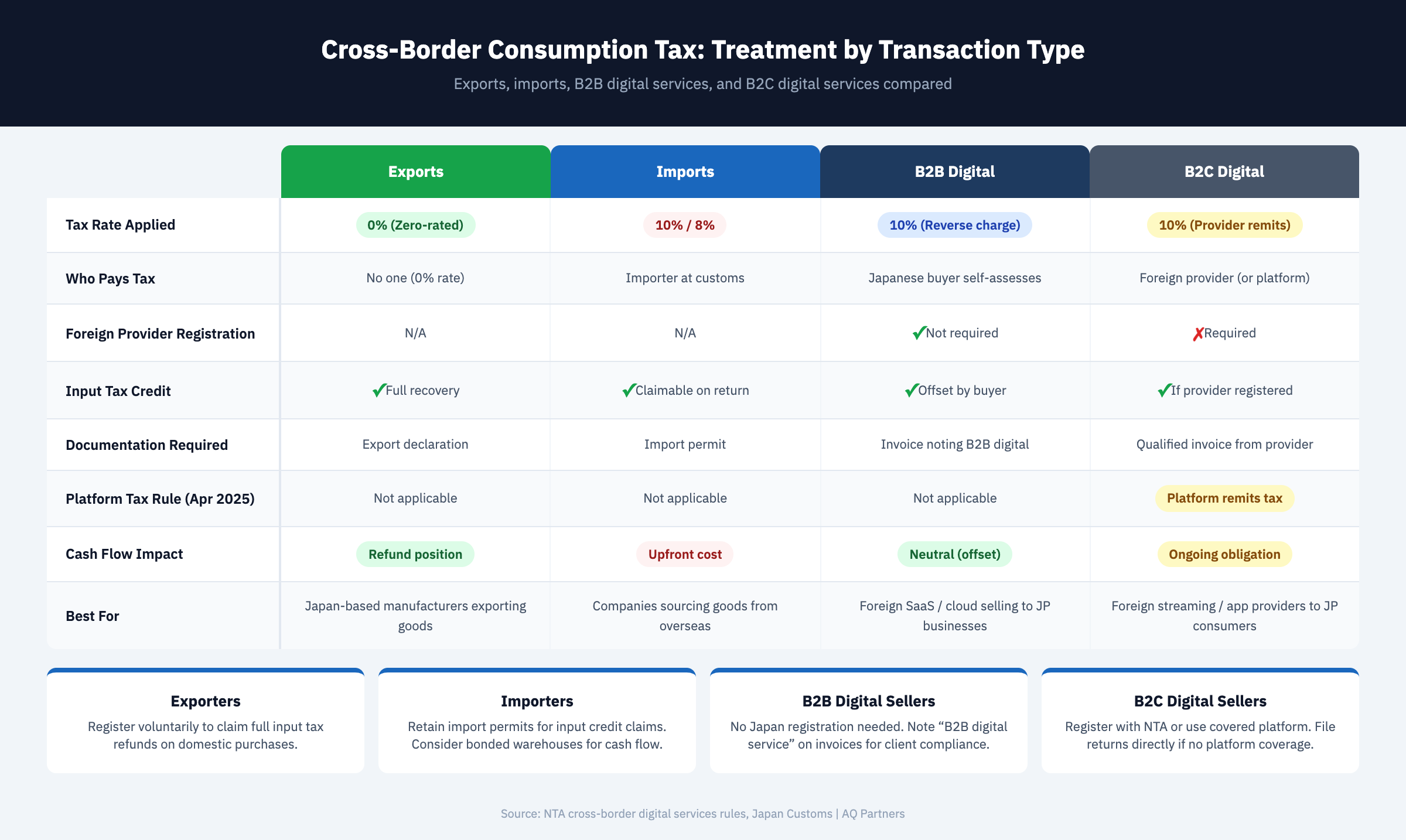 Cross-Border Consumption Tax: Treatment by Transaction Type

Exports, imports, B2B digital services, and B2C digital services compared

| | Exports | Imports | B2B Digital | B2C Digital |
|---|---|---|---|---|
| Tax Rate Applied | 0% (Zero-rated) | 10% / 8% | 10% (Reverse charge) | 10% (Provider remits) |
| Who Pays Tax | No one (0% rate) | Importer at customs | Japanese buyer self-assesses | Foreign provider (or platform) |
| Foreign Provider Registration | N/A | N/A | ✓Not required | ✗Required |
| Input Tax Credit | ✓Full recovery | ✓Claimable on return | ✓Offset by buyer | ✓If provider registered |
| Documentation Required | Export declaration | Import permit | Invoice noting B2B digital | Qualified invoice from provider |
| Platform Tax Rule (Apr 2025) | Not applicable | Not applicable | Not applicable | Platform remits tax |
| Cash Flow Impact | Refund position | Upfront cost | Neutral (offset) | Ongoing obligation |
| Best For | Japan-based manufacturers exporting goods | Companies sourcing goods from overseas | Foreign SaaS / cloud selling to JP businesses | Foreign streaming / app providers to JP consumers |

Exporters
Register voluntarily to claim full input tax refunds on domestic purchases.

Importers
Retain import permits for input credit claims. Consider bonded warehouses for cash flow.

B2B Digital Sellers
No Japan registration needed. Note “B2B digital service” on invoices for client compliance.

B2C Digital Sellers
Register with NTA or use covered platform. File returns directly if no platform coverage.

Source: NTA cross-border digital services rules, Japan Customs | AQ Partners