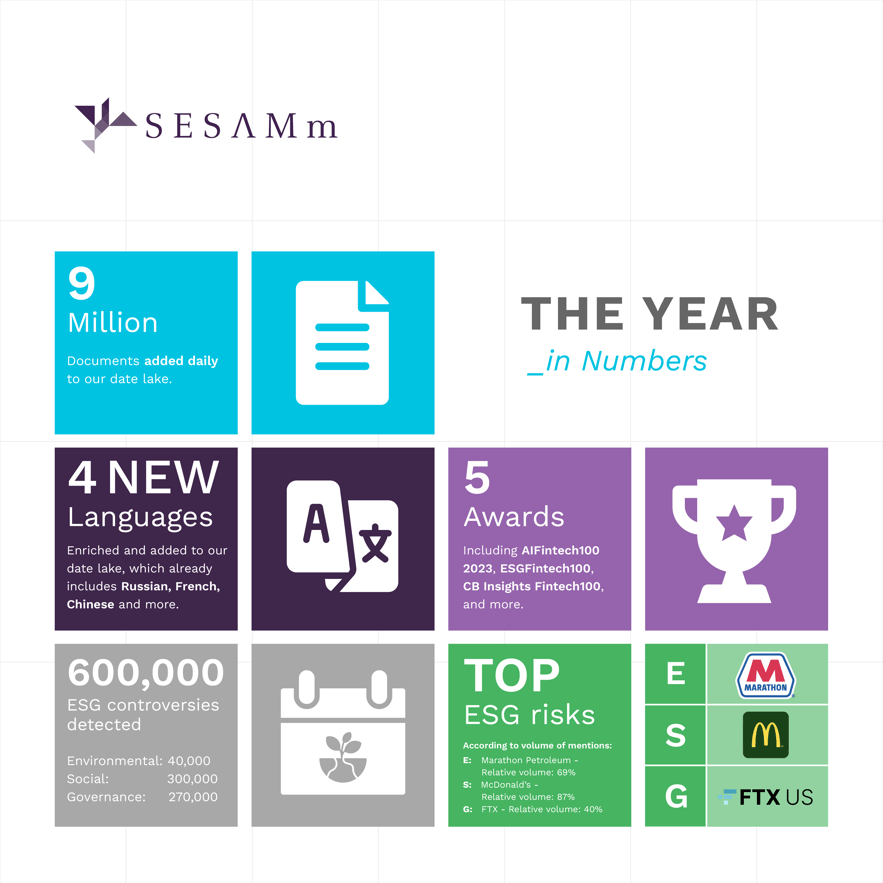 SESAMm

9
Million

Documents added daily to our date lake.

THE YEAR
_in Numbers

4 NEW
Languages

Enriched and added to our date lake, which already includes Russian, French, Chinese and more.

A 文

5
Awards

Including AIFintech100 2023, ESGFintech100, CB Insights Fintech100, and more.

600,000
ESG controversies detected

Environmental: 40,000
Social: 300,000
Governance: 270,000

TOP
ESG risks

According to volume of mentions:
E: Marathon Petroleum - Relative volume: 69%
S: McDonald's - Relative volume: 87%
G: FTX - Relative volume: 40%

E
MARATHON
S
M
G
FTX US