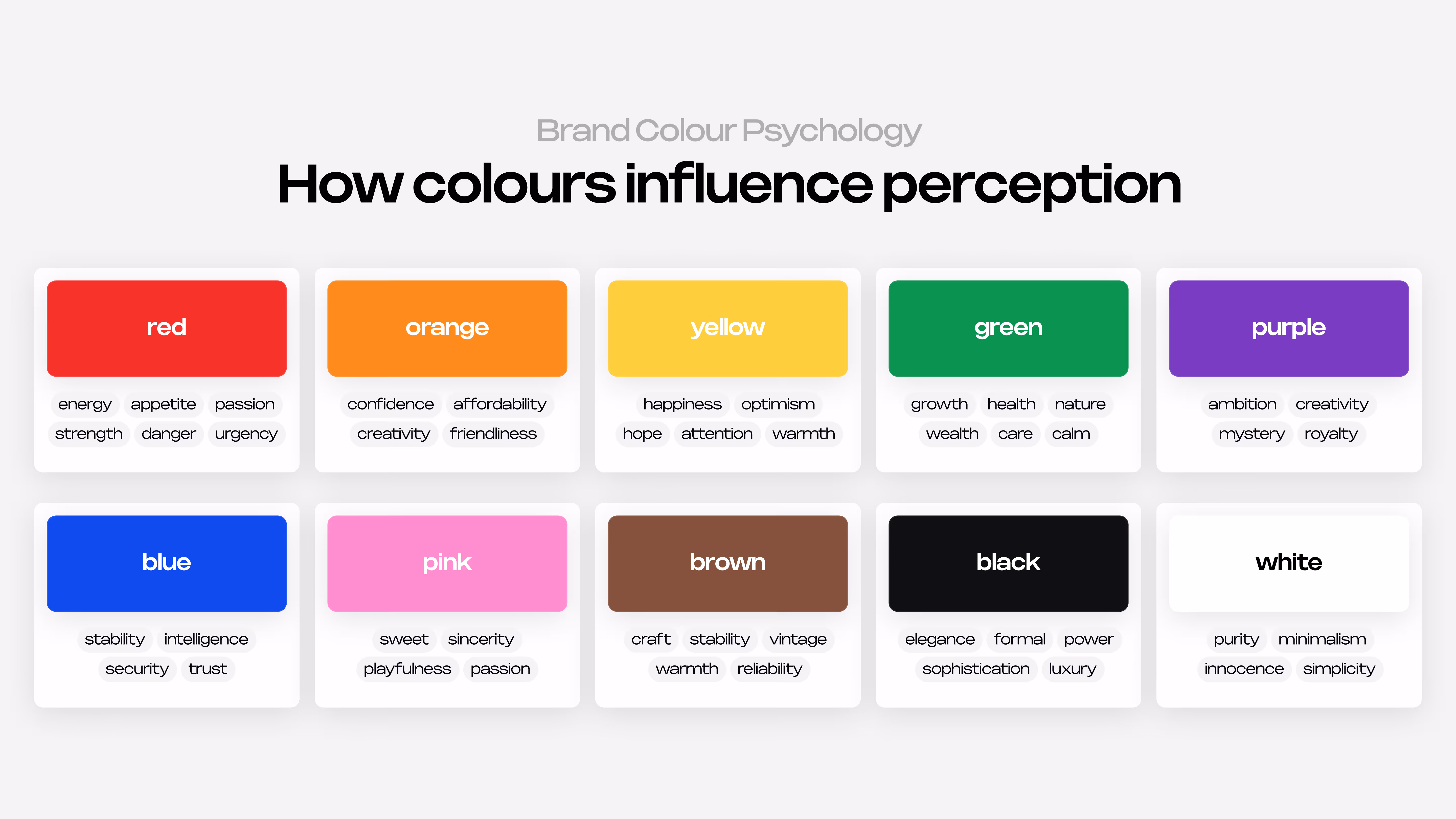 Brand Colour Psychology

How colours influence perception

red
energy appetite passion
strength danger urgency

orange
confidence affordability
creativity friendliness

yellow
happiness optimism
hope attention warmth

green
growth health nature
wealth care calm

purple
ambition creativity
mystery royalty

blue
stability intelligence
security trust

pink
sweet sincerity
playfulness passion

brown
craft stability vintage
warmth reliability

black
elegance formal power
sophistication luxury

white
purity minimalism
innocence simplicity