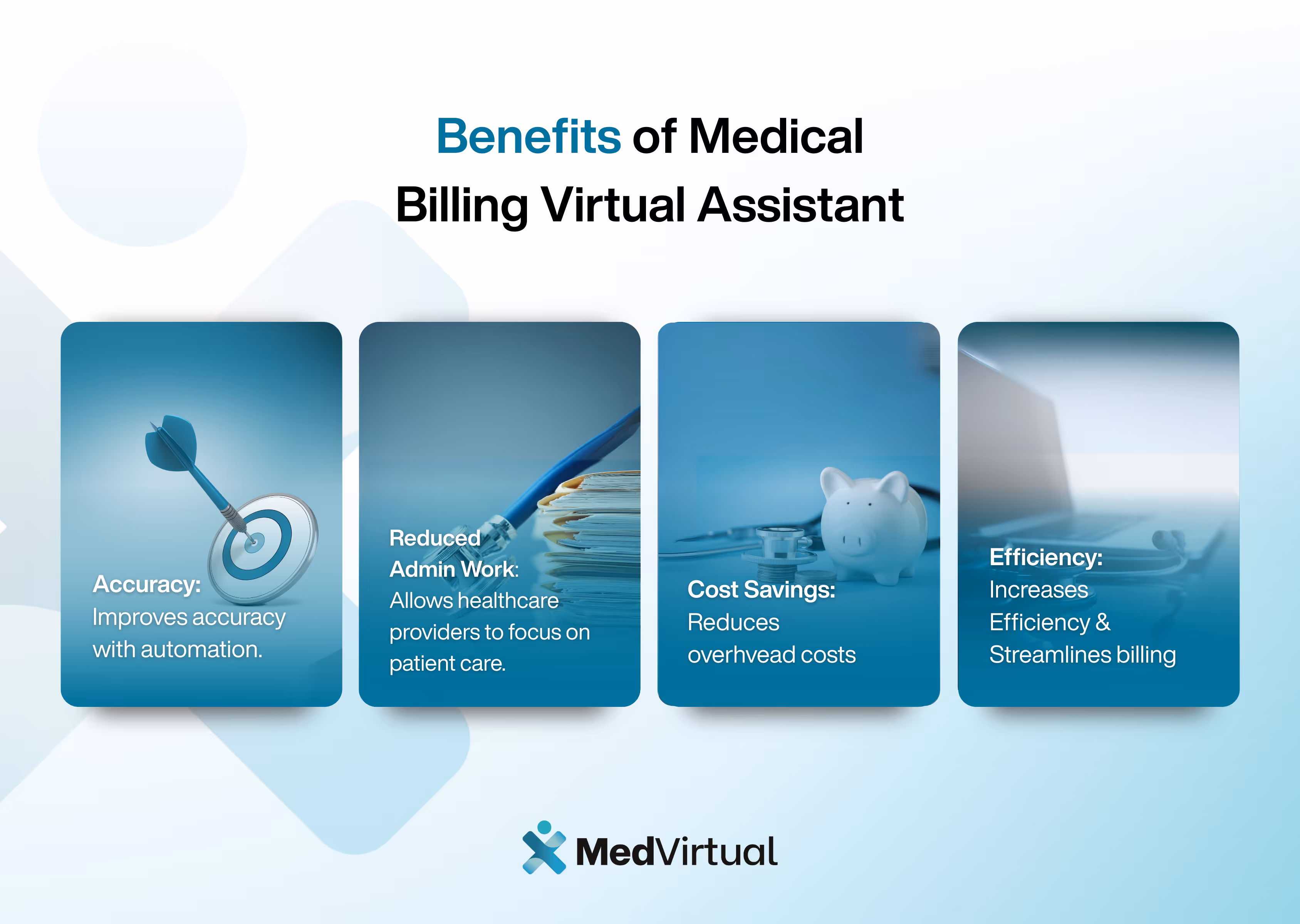 Benefits of Medical Billing Virtual Assistant

Accuracy: Improves accuracy with automation.

Reduced Admin Work: Allows healthcare providers to focus on patient care.

Cost Savings: Reduces overhvead costs

Efficiency: Increases Efficiency & Streamlines billing

MedVirtual