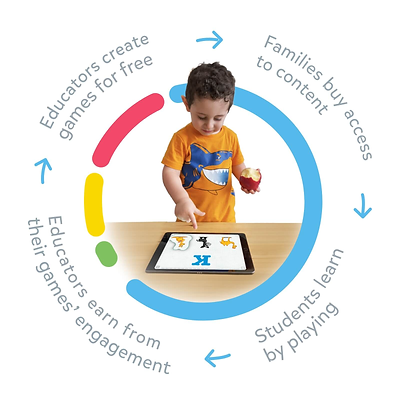 Educators create games for free

Families buy access to content

Students learn by playing

Educators earn from their games' engagement

K