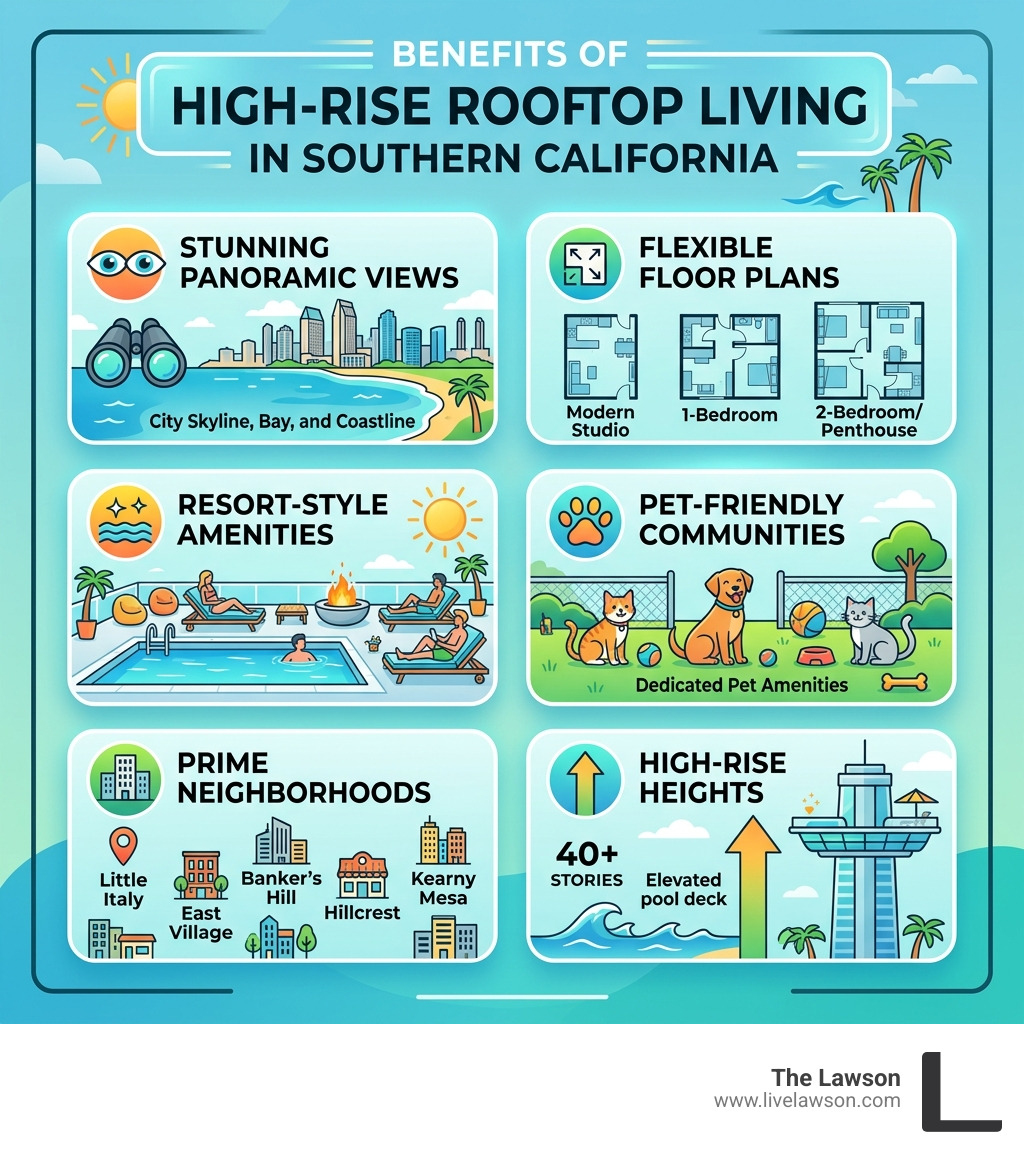 BENEFITS OF
HIGH-RISE ROOFTOP LIVING
IN SOUTHERN CALIFORNIA

STUNNING PANORAMIC VIEWS
City Skyline, Bay, and Coastline

FLEXIBLE FLOOR PLANS
Modern Studio
1-Bedroom
2-Bedroom/ Penthouse

RESORT-STYLE AMENITIES

PET-FRIENDLY COMMUNITIES
Dedicated Pet Amenities

PRIME NEIGHBORHOODS
Little Italy
East Village
Banker's Hill
Hillcrest
Kearny Mesa

HIGH-RISE HEIGHTS
40+ STORIES
Elevated pool deck

The Lawson
www.livelawson.com
L