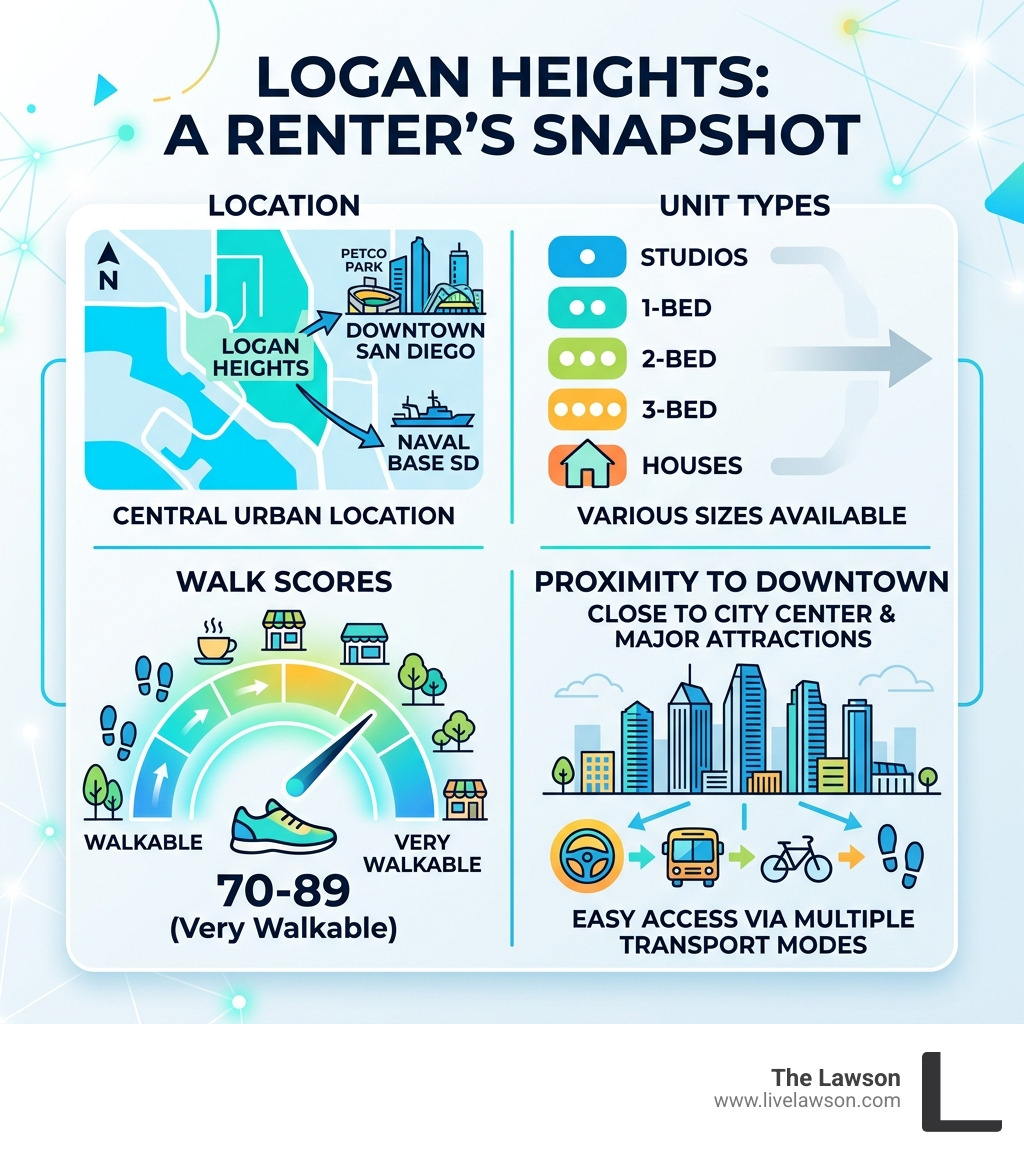 LOGAN HEIGHTS: A RENTER'S SNAPSHOT

LOCATION

N

PETCO PARK

LOGAN HEIGHTS

DOWNTOWN SAN DIEGO

NAVAL BASE SD

CENTRAL URBAN LOCATION

UNIT TYPES

STUDIOS

1-BED

2-BED

3-BED

HOUSES

VARIOUS SIZES AVAILABLE

WALK SCORES

WALKABLE

VERY WALKABLE

70-89
(Very Walkable)

PROXIMITY TO DOWNTOWN

CLOSE TO CITY CENTER & MAJOR ATTRACTIONS

EASY ACCESS VIA MULTIPLE TRANSPORT MODES

The Lawson
www.livelawson.com

L