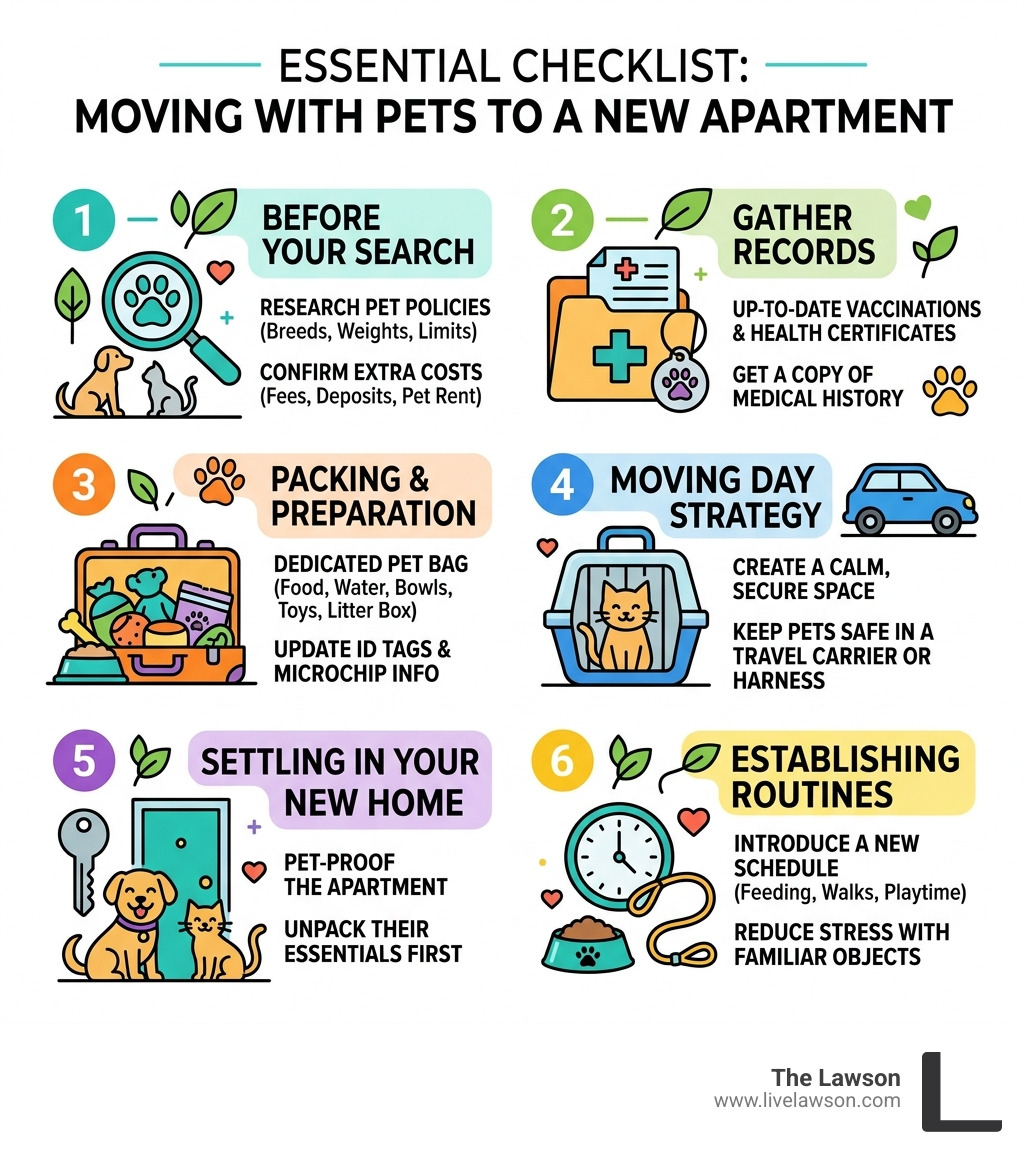 ESSENTIAL CHECKLIST:
MOVING WITH PETS TO A NEW APARTMENT

1 BEFORE YOUR SEARCH

RESEARCH PET POLICIES (Breeds, Weights, Limits)

CONFIRM EXTRA COSTS (Fees, Deposits, Pet Rent)

2 GATHER RECORDS

UP-TO-DATE VACCINATIONS & HEALTH CERTIFICATES

GET A COPY OF MEDICAL HISTORY

3 PACKING & PREPARATION

DEDICATED PET BAG (Food, Water, Bowls, Toys, Litter Box)

UPDATE ID TAGS & MICROCHIP INFO

4 MOVING DAY STRATEGY

CREATE A CALM, SECURE SPACE

KEEP PETS SAFE IN A TRAVEL CARRIER OR HARNESS

5 SETTLING IN YOUR NEW HOME

PET-PROOF THE APARTMENT

UNPACK THEIR ESSENTIALS FIRST

6 ESTABLISHING ROUTINES

INTRODUCE A NEW SCHEDULE (Feeding, Walks, Playtime)

REDUCE STRESS WITH FAMILIAR OBJECTS

The Lawson
www.livelawson.com
L