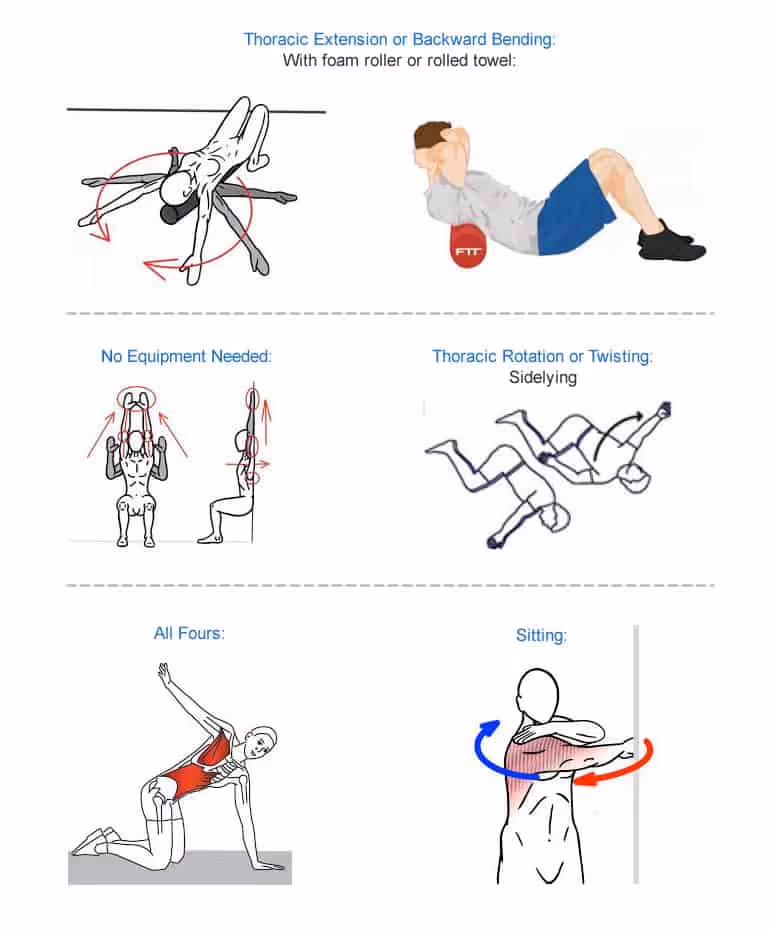 Thoracic Extension or Backward Bending:
With foam roller or rolled towel:

FTT

No Equipment Needed:

Thoracic Rotation or Twisting:
Sidelying

All Fours:

Sitting: