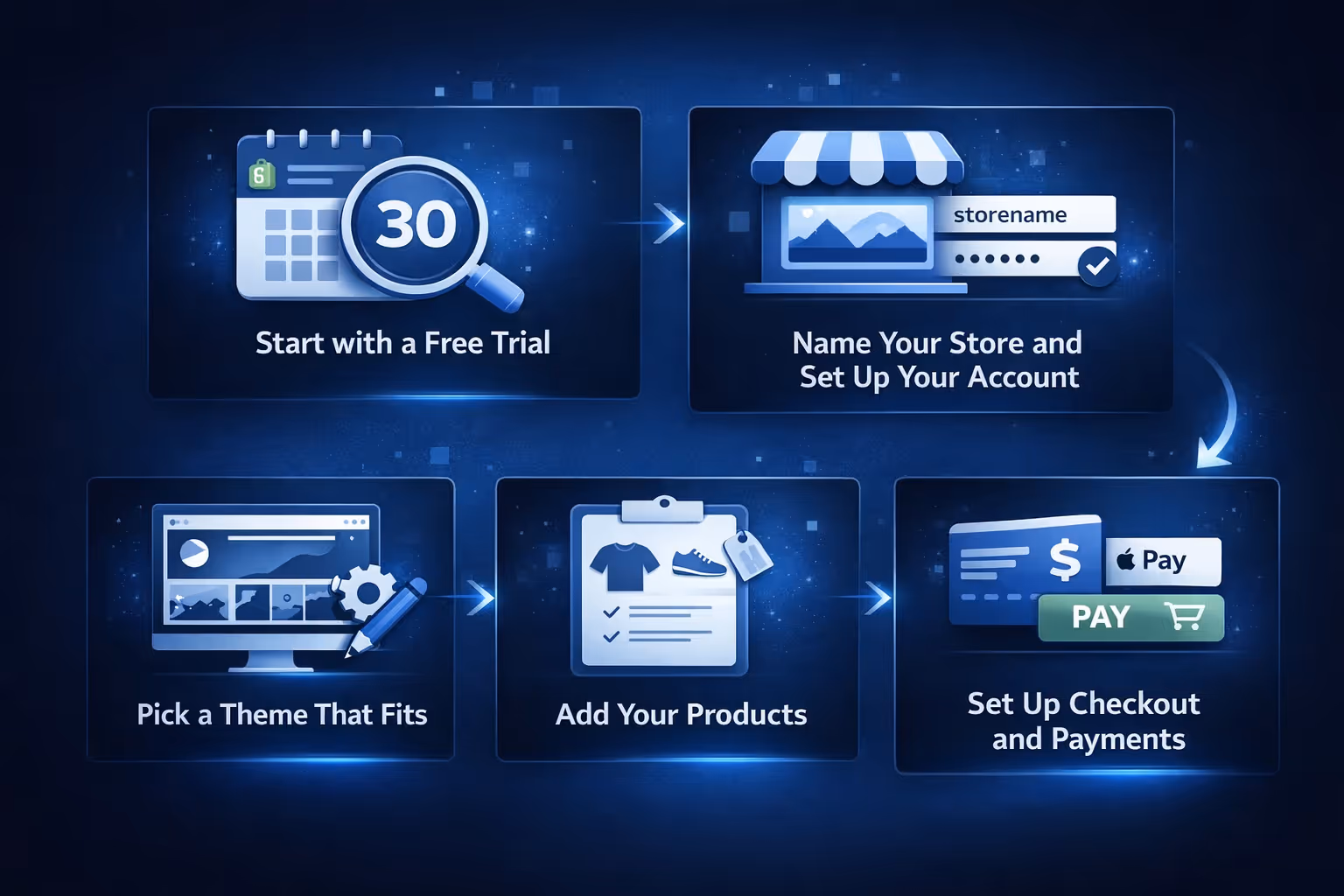 30

Start with a Free Trial

storename

••••••

Name Your Store and Set Up Your Account

Pick a Theme That Fits

Add Your Products

$

Pay

PAY

Set Up Checkout and Payments