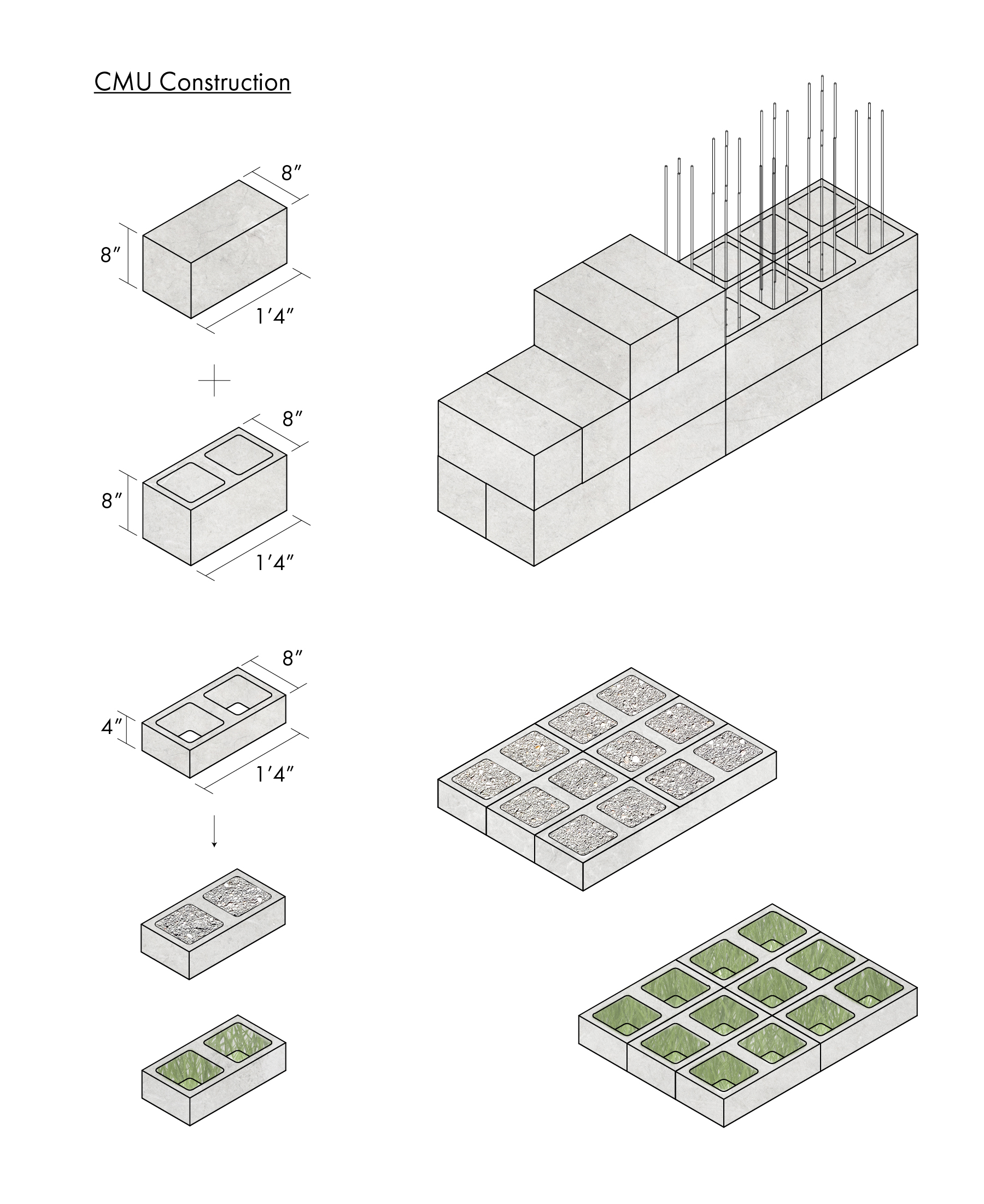 CMU Construction

8″

8″

1′4″

+

8″

8″

1′4″

8″

4″

1′4″