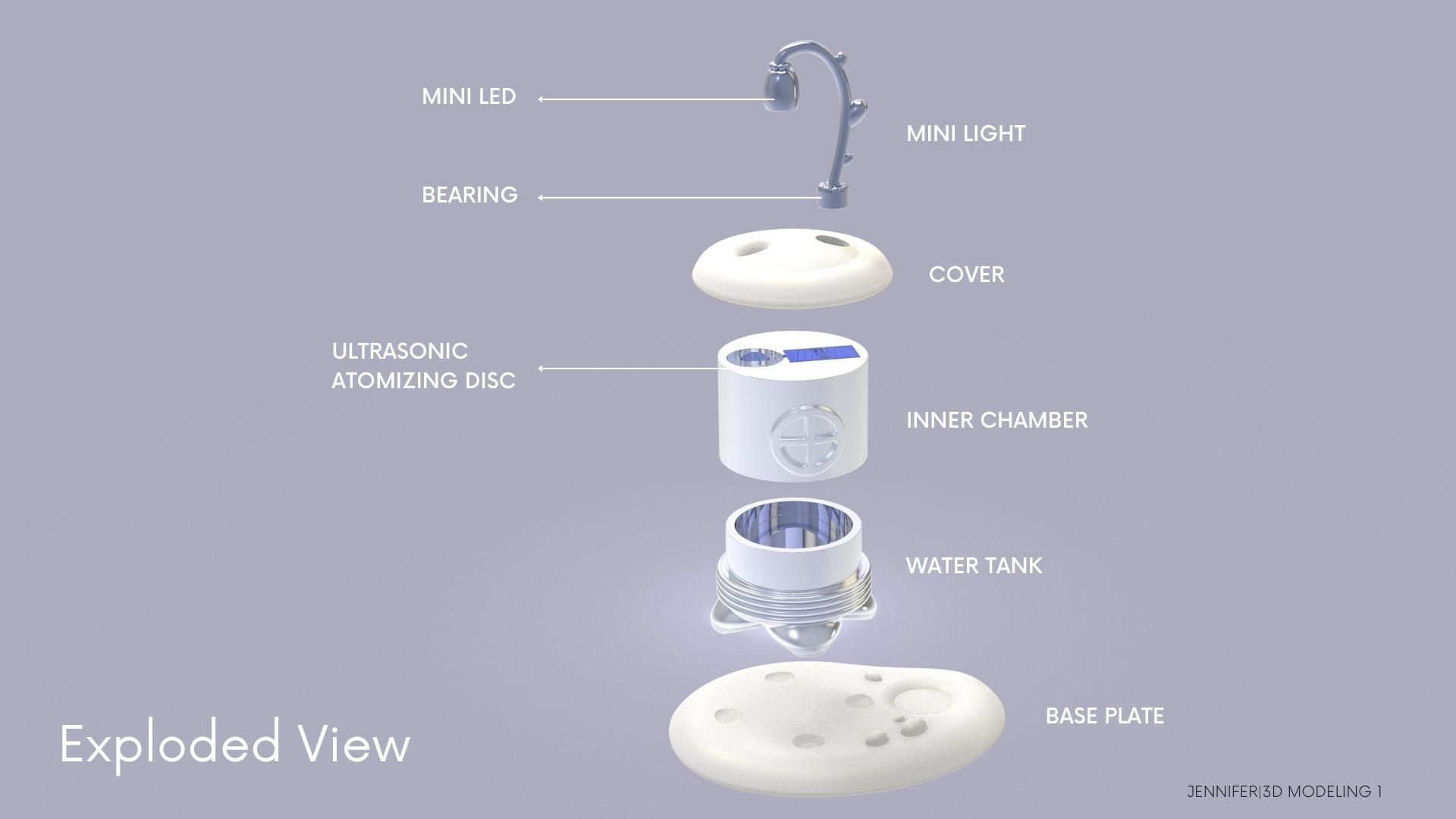 MINI LED

MINI LIGHT

BEARING

COVER

ULTRASONIC ATOMIZING DISC

INNER CHAMBER

WATER TANK

BASE PLATE

Exploded View

JENNIFER|3D MODELING 1