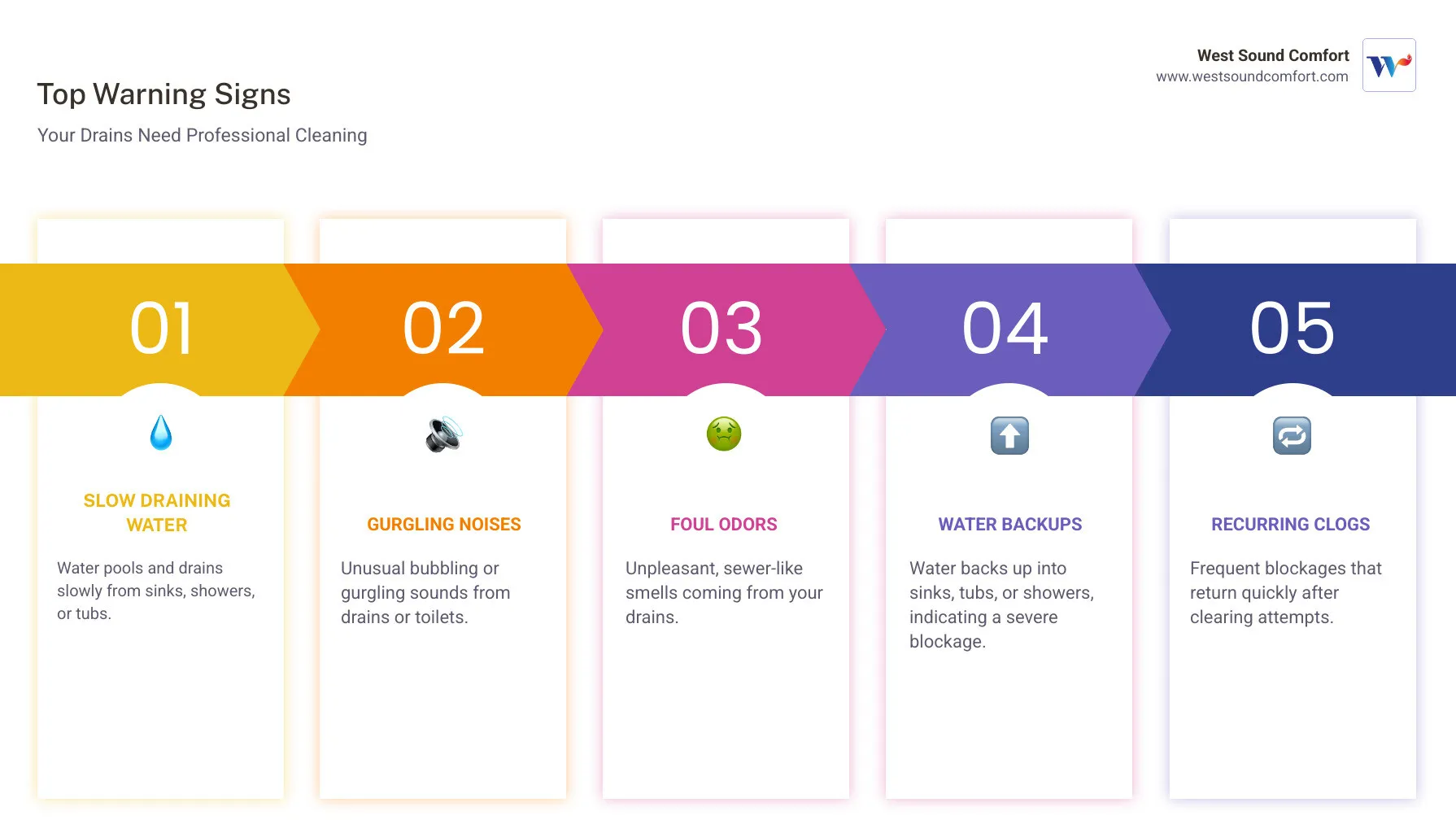 West Sound Comfort
www.westsoundcomfort.com

Top Warning Signs

Your Drains Need Professional Cleaning

01

SLOW DRAINING WATER

Water pools and drains slowly from sinks, showers, or tubs.

02

GURGLING NOISES

Unusual bubbling or gurgling sounds from drains or toilets.

03

FOUL ODORS

Unpleasant, sewer-like smells coming from your drains.

04

WATER BACKUPS

Water backs up into sinks, tubs, or showers, indicating a severe blockage.

05

RECURRING CLOGS

Frequent blockages that return quickly after clearing attempts.