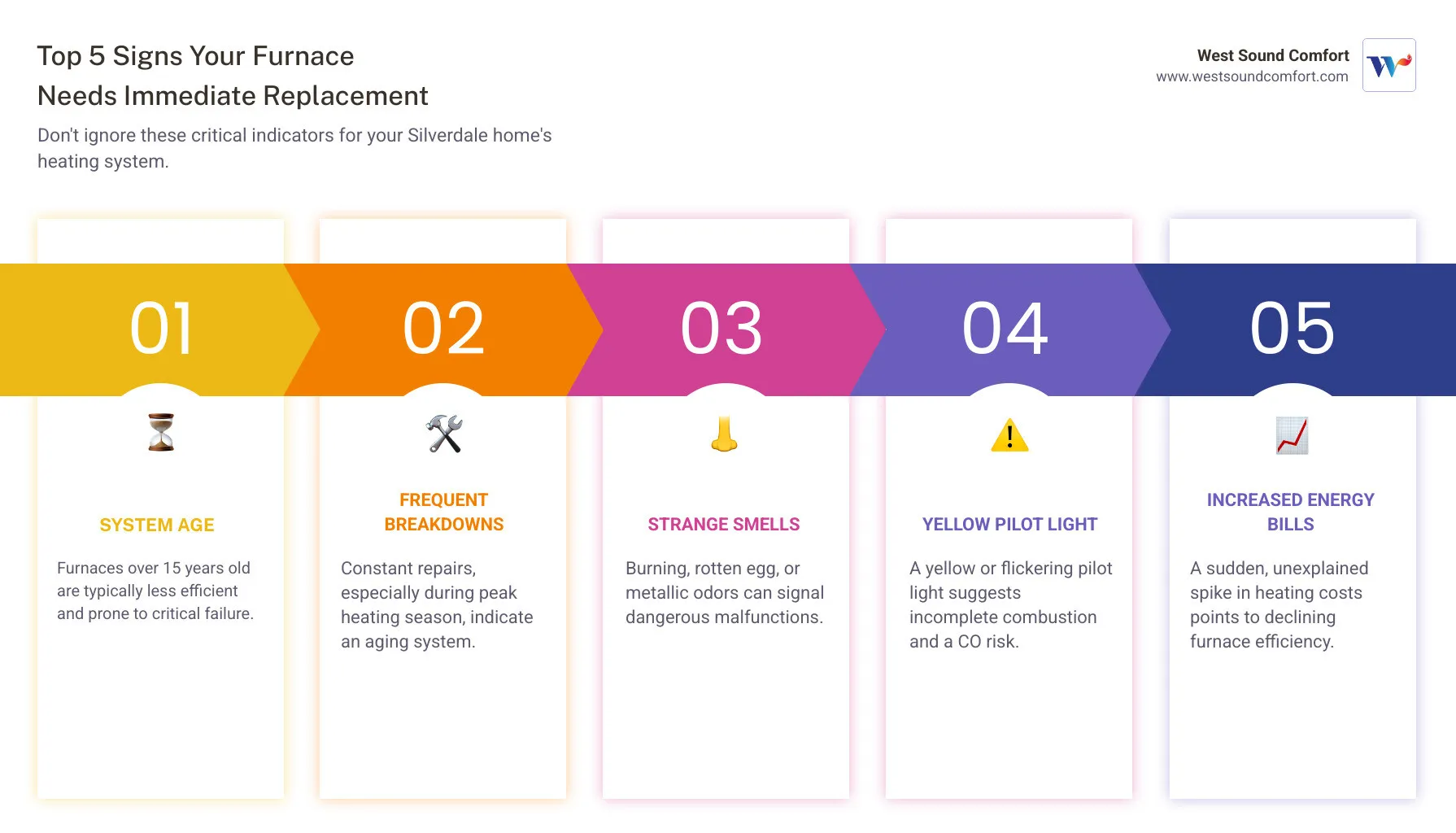 Top 5 Signs Your Furnace Needs Immediate Replacement

Don't ignore these critical indicators for your Silverdale home's heating system.

West Sound Comfort
www.westsoundcomfort.com

01

SYSTEM AGE

Furnaces over 15 years old are typically less efficient and prone to critical failure.

02

FREQUENT BREAKDOWNS

Constant repairs, especially during peak heating season, indicate an aging system.

03

STRANGE SMELLS

Burning, rotten egg, or metallic odors can signal dangerous malfunctions.

04

YELLOW PILOT LIGHT

A yellow or flickering pilot light suggests incomplete combustion and a CO risk.

05

INCREASED ENERGY BILLS

A sudden, unexplained spike in heating costs points to declining furnace efficiency.