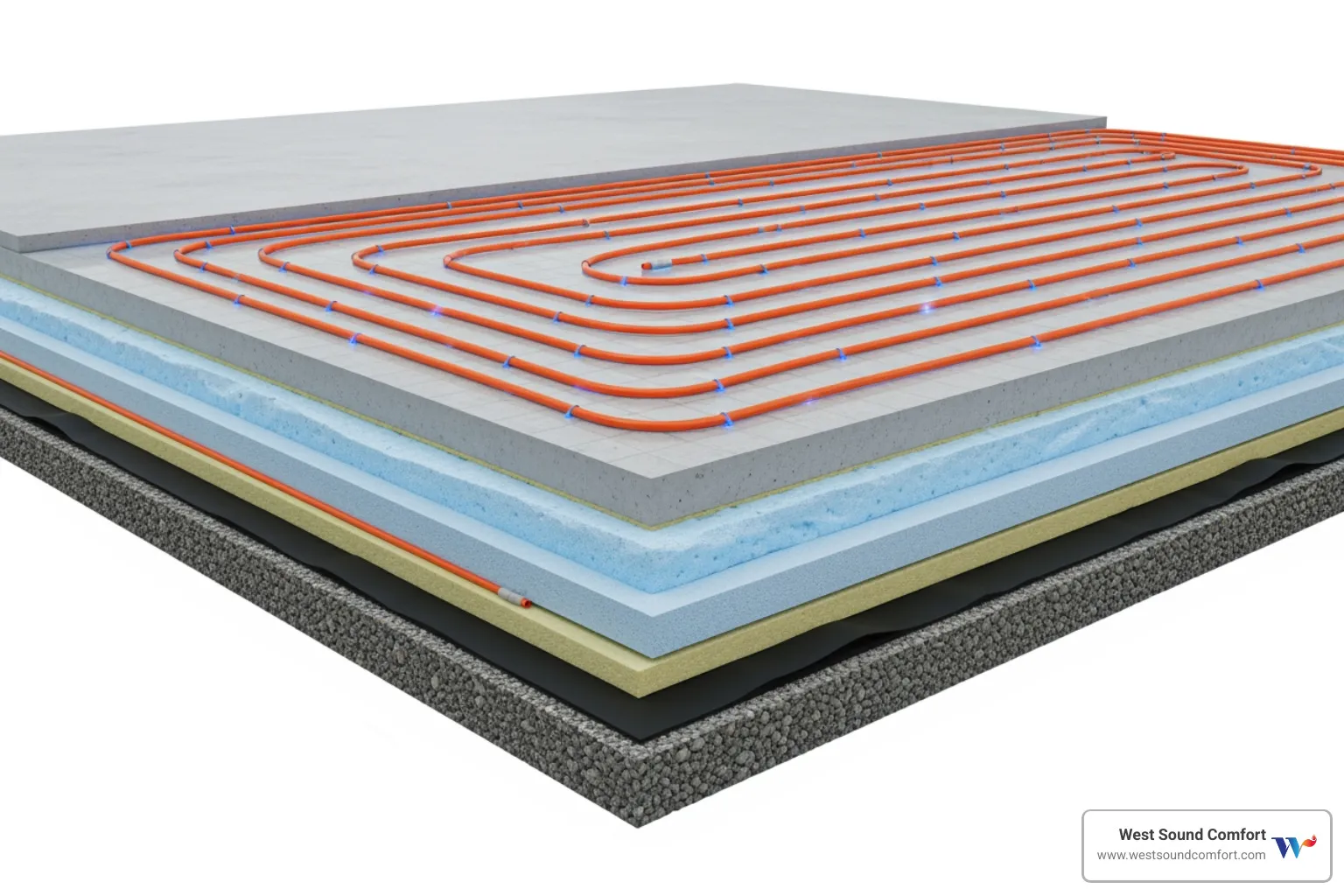 West Sound Comfort
www.westsoundcomfort.com