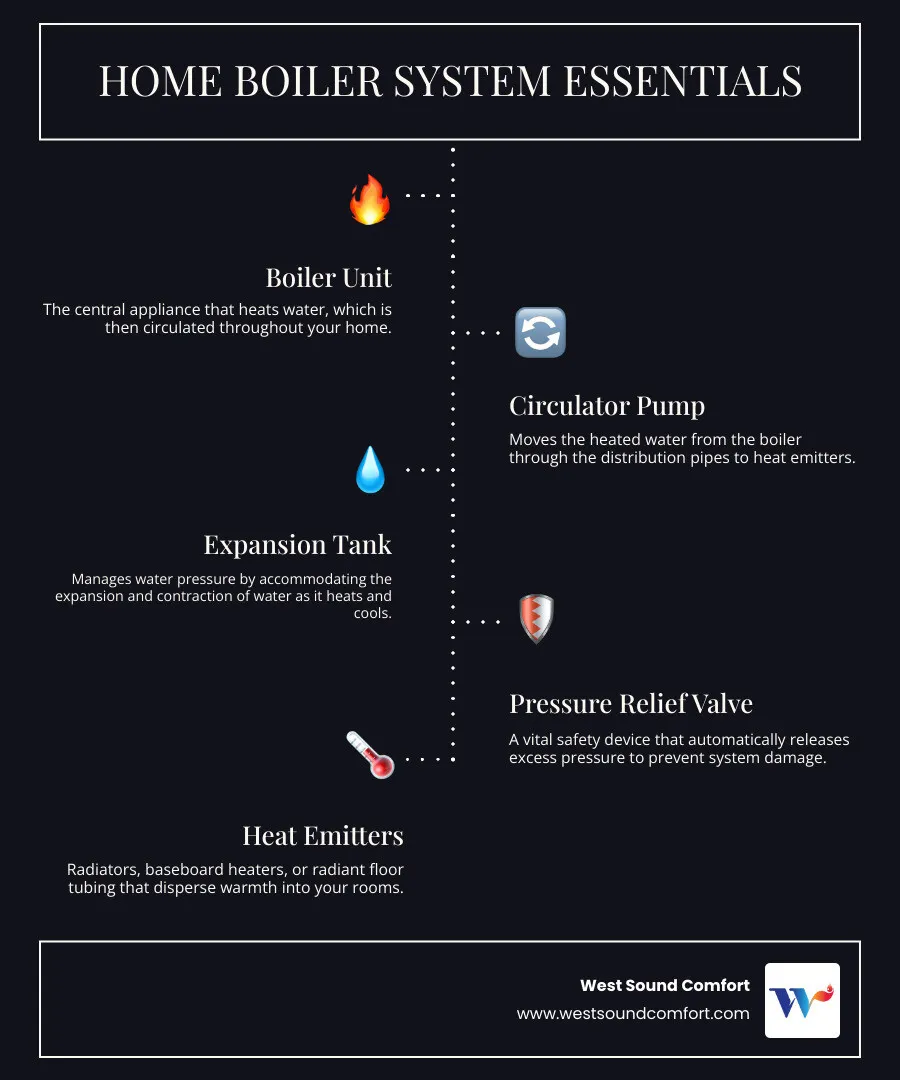 HOME BOILER SYSTEM ESSENTIALS

Boiler Unit

The central appliance that heats water, which is then circulated throughout your home.

Circulator Pump

Moves the heated water from the boiler through the distribution pipes to heat emitters.

Expansion Tank

Manages water pressure by accommodating the expansion and contraction of water as it heats and cools.

Pressure Relief Valve

A vital safety device that automatically releases excess pressure to prevent system damage.

Heat Emitters

Radiators, baseboard heaters, or radiant floor tubing that disperse warmth into your rooms.

West Sound Comfort

www.westsoundcomfort.com