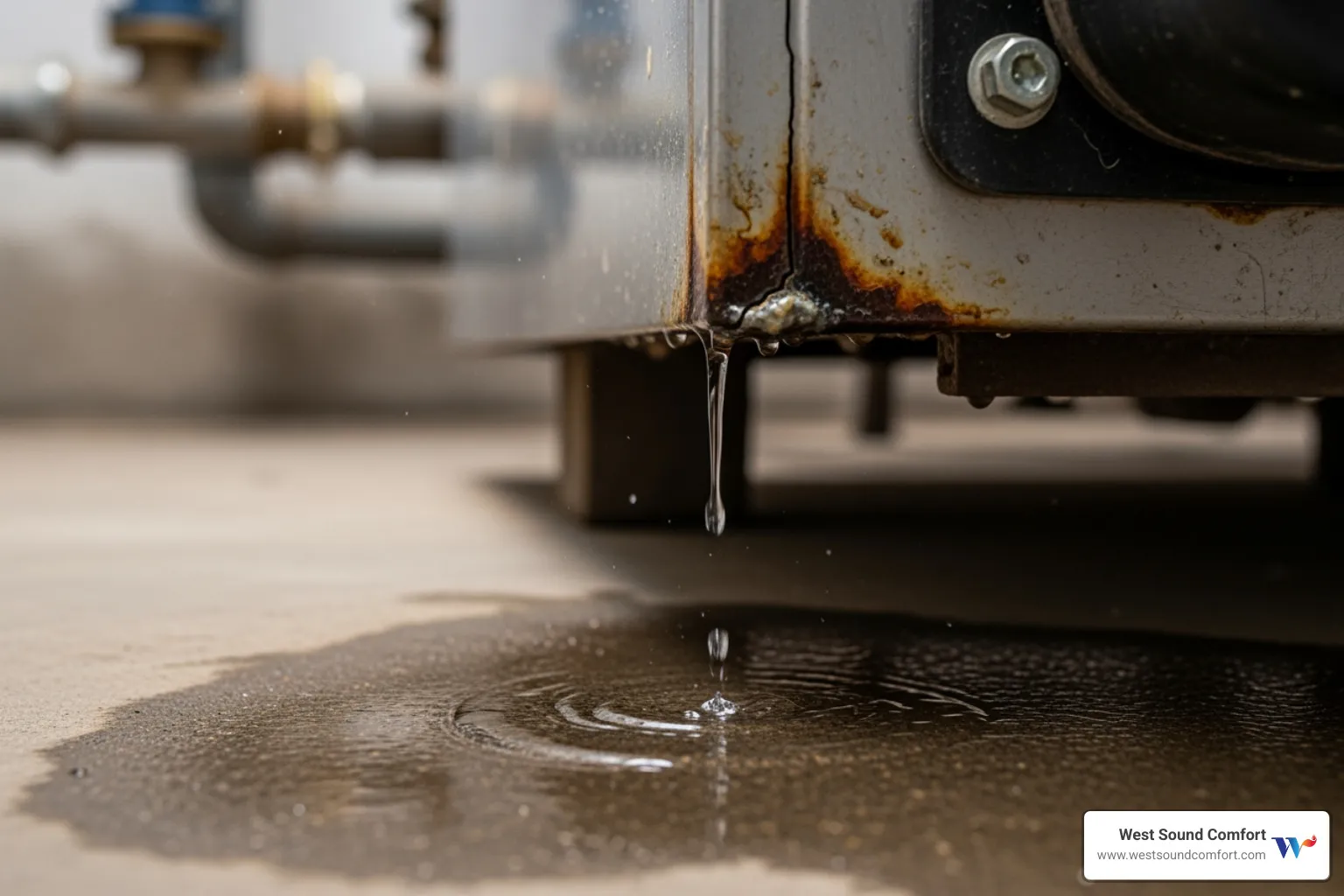 West Sound Comfort
www.westsoundcomfort.com