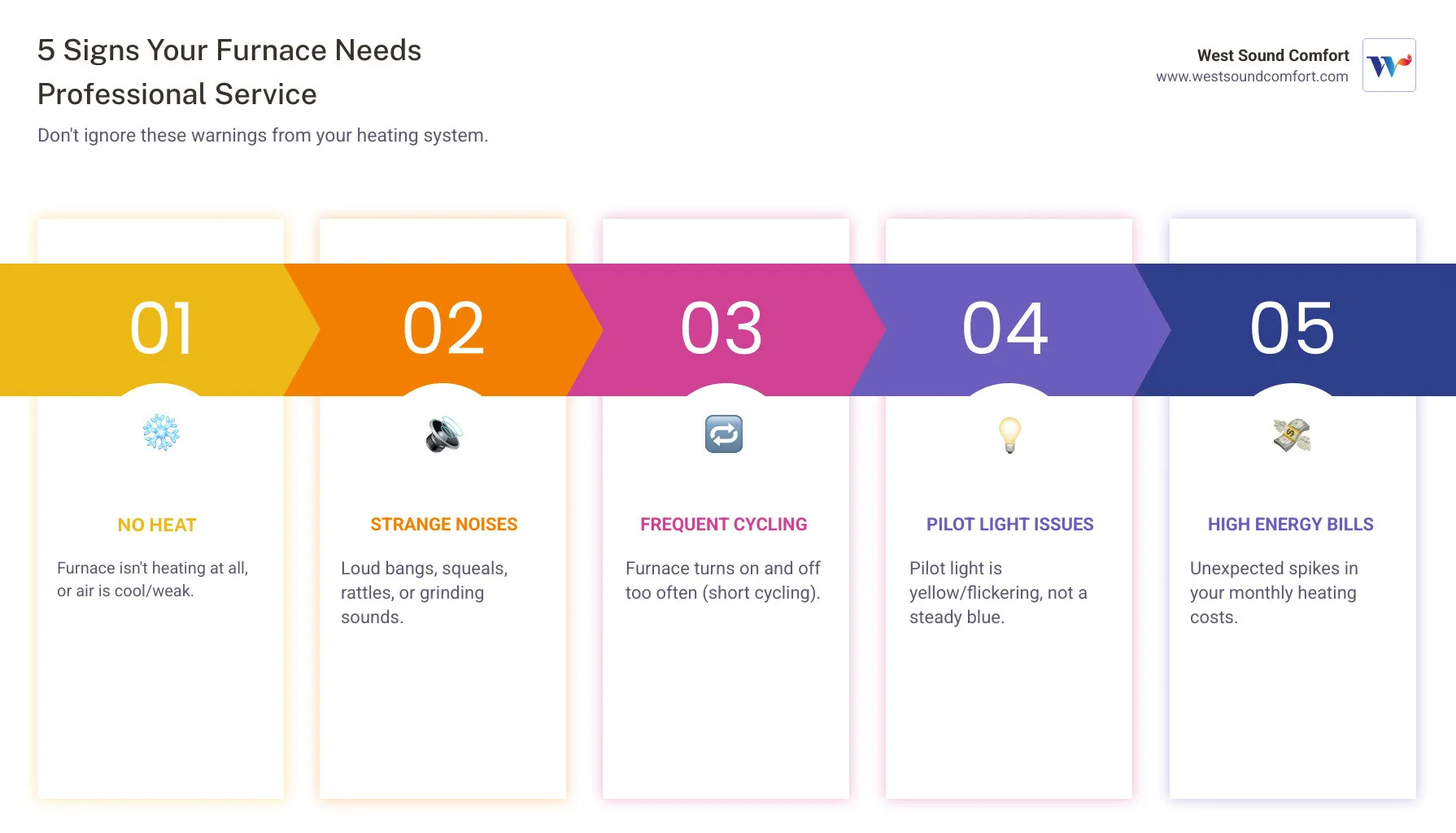 5 Signs Your Furnace Needs Professional Service

Don't ignore these warnings from your heating system.

West Sound Comfort
www.westsoundcomfort.com

01

NO HEAT

Furnace isn't heating at all, or air is cool/weak.

02

STRANGE NOISES

Loud bangs, squeals, rattles, or grinding sounds.

03

FREQUENT CYCLING

Furnace turns on and off too often (short cycling).

04

PILOT LIGHT ISSUES

Pilot light is yellow/flickering, not a steady blue.

05

HIGH ENERGY BILLS

Unexpected spikes in your monthly heating costs.