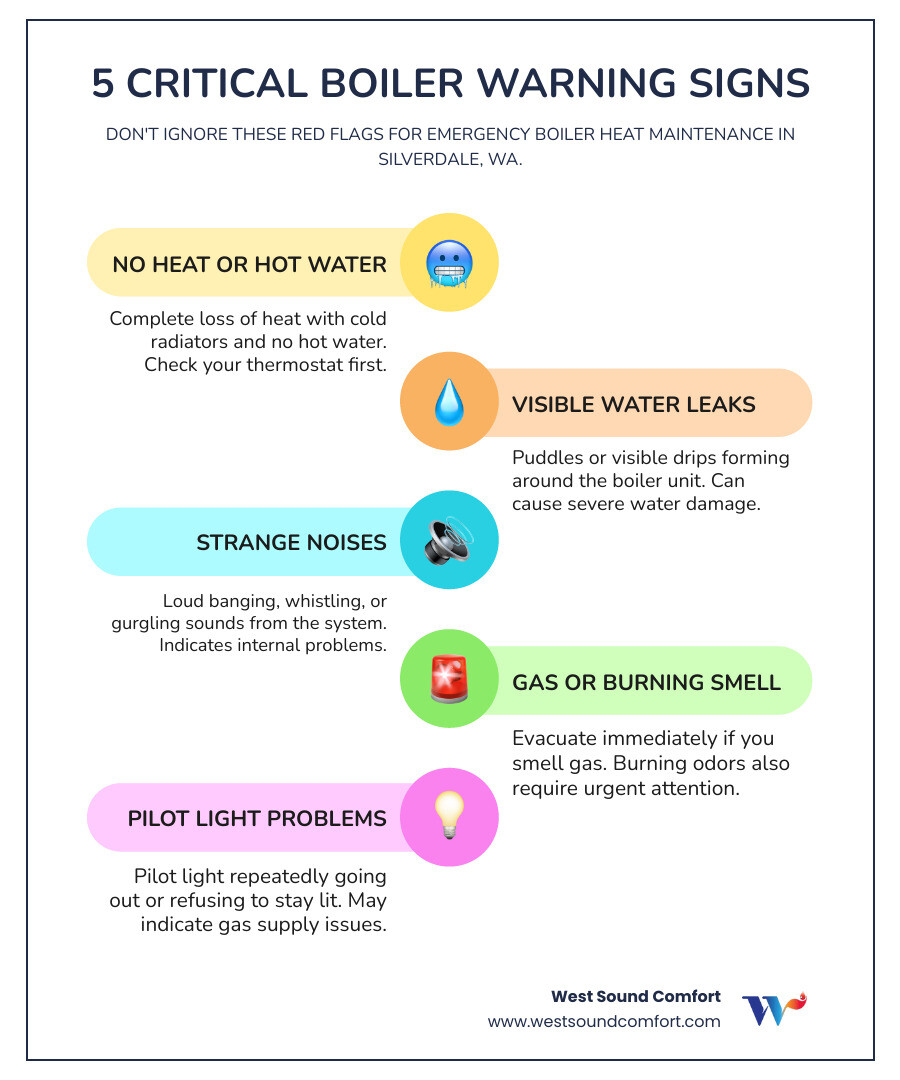 5 CRITICAL BOILER WARNING SIGNS

DON'T IGNORE THESE RED FLAGS FOR EMERGENCY BOILER HEAT MAINTENANCE IN SILVERDALE, WA.

NO HEAT OR HOT WATER

Complete loss of heat with cold radiators and no hot water. Check your thermostat first.

VISIBLE WATER LEAKS

Puddles or visible drips forming around the boiler unit. Can cause severe water damage.

STRANGE NOISES

Loud banging, whistling, or gurgling sounds from the system. Indicates internal problems.

GAS OR BURNING SMELL

Evacuate immediately if you smell gas. Burning odors also require urgent attention.

PILOT LIGHT PROBLEMS

Pilot light repeatedly going out or refusing to stay lit. May indicate gas supply issues.

West Sound Comfort
www.westsoundcomfort.com