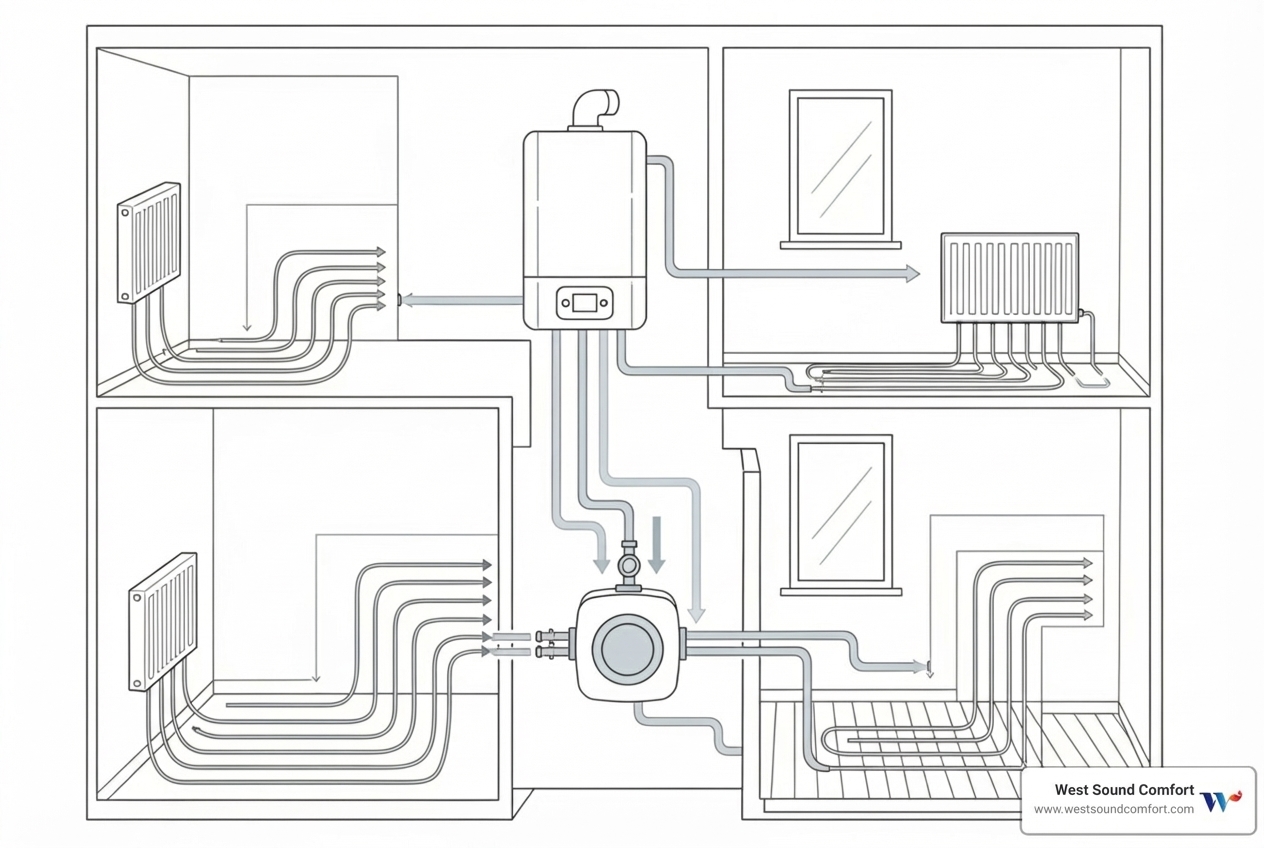 West Sound Comfort
www.westsoundcomfort.com