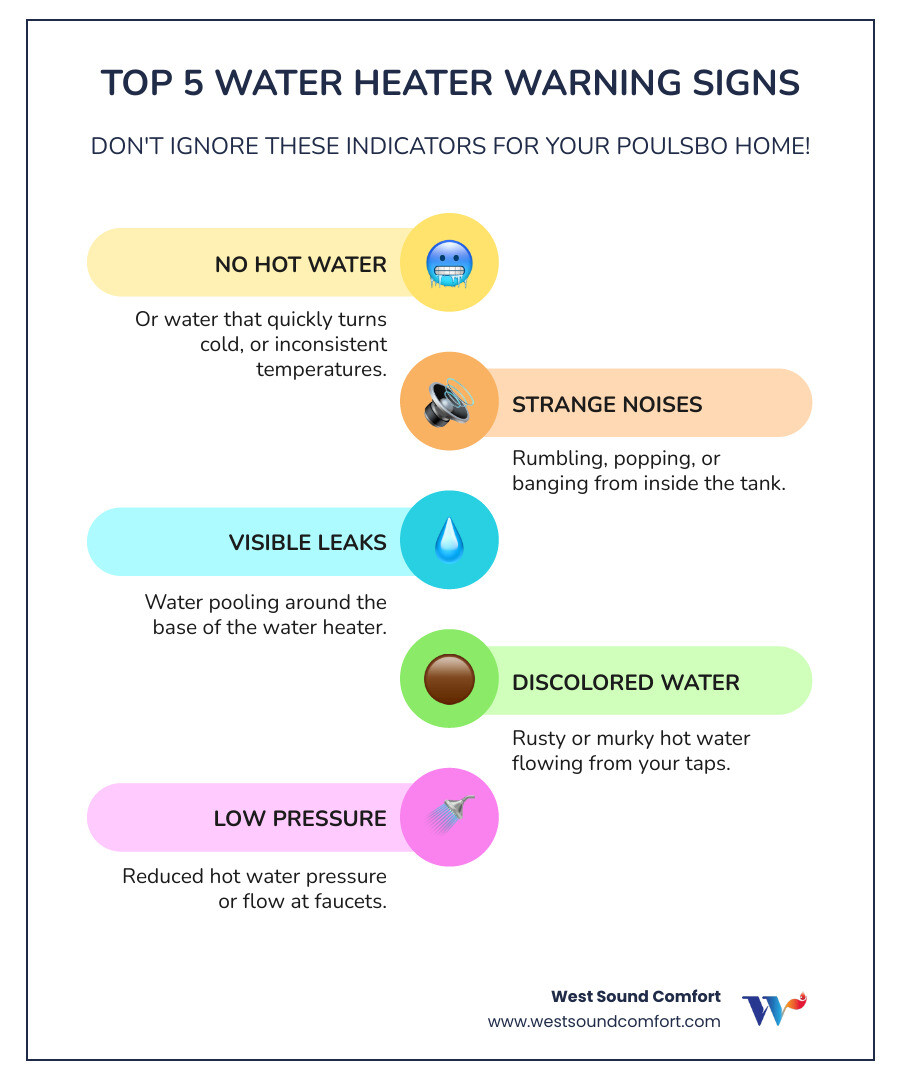 TOP 5 WATER HEATER WARNING SIGNS

DON'T IGNORE THESE INDICATORS FOR YOUR POULSBO HOME!

NO HOT WATER

Or water that quickly turns cold, or inconsistent temperatures.

STRANGE NOISES

Rumbling, popping, or banging from inside the tank.

VISIBLE LEAKS

Water pooling around the base of the water heater.

DISCOLORED WATER

Rusty or murky hot water flowing from your taps.

LOW PRESSURE

Reduced hot water pressure or flow at faucets.

West Sound Comfort
www.westsoundcomfort.com