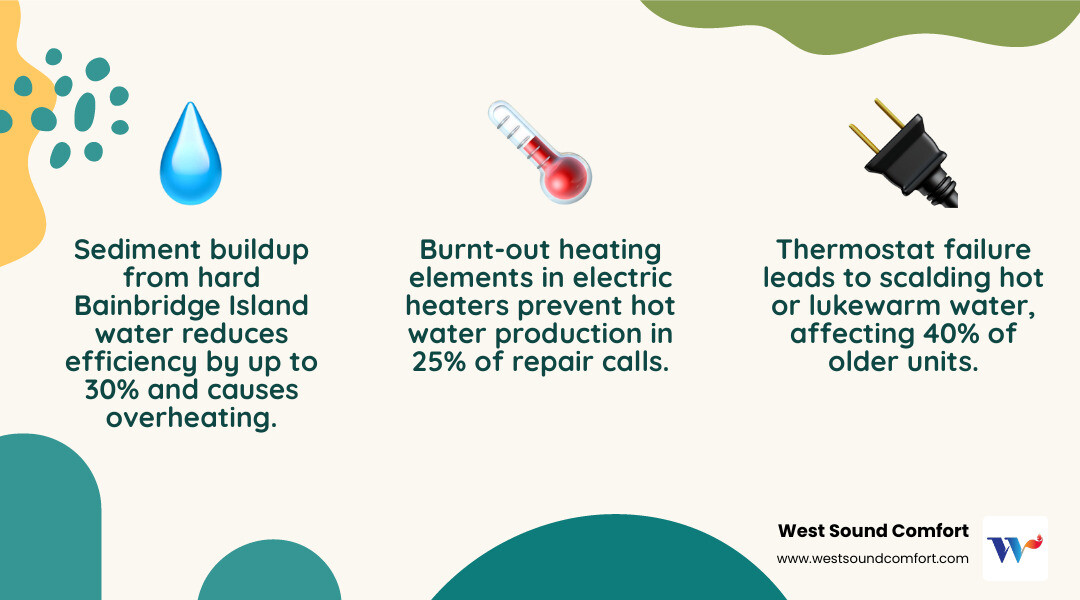 Sediment buildup from hard Bainbridge Island water reduces efficiency by up to 30% and causes overheating.

Burnt-out heating elements in electric heaters prevent hot water production in 25% of repair calls.

Thermostat failure leads to scalding hot or lukewarm water, affecting 40% of older units.

West Sound Comfort
www.westsoundcomfort.com