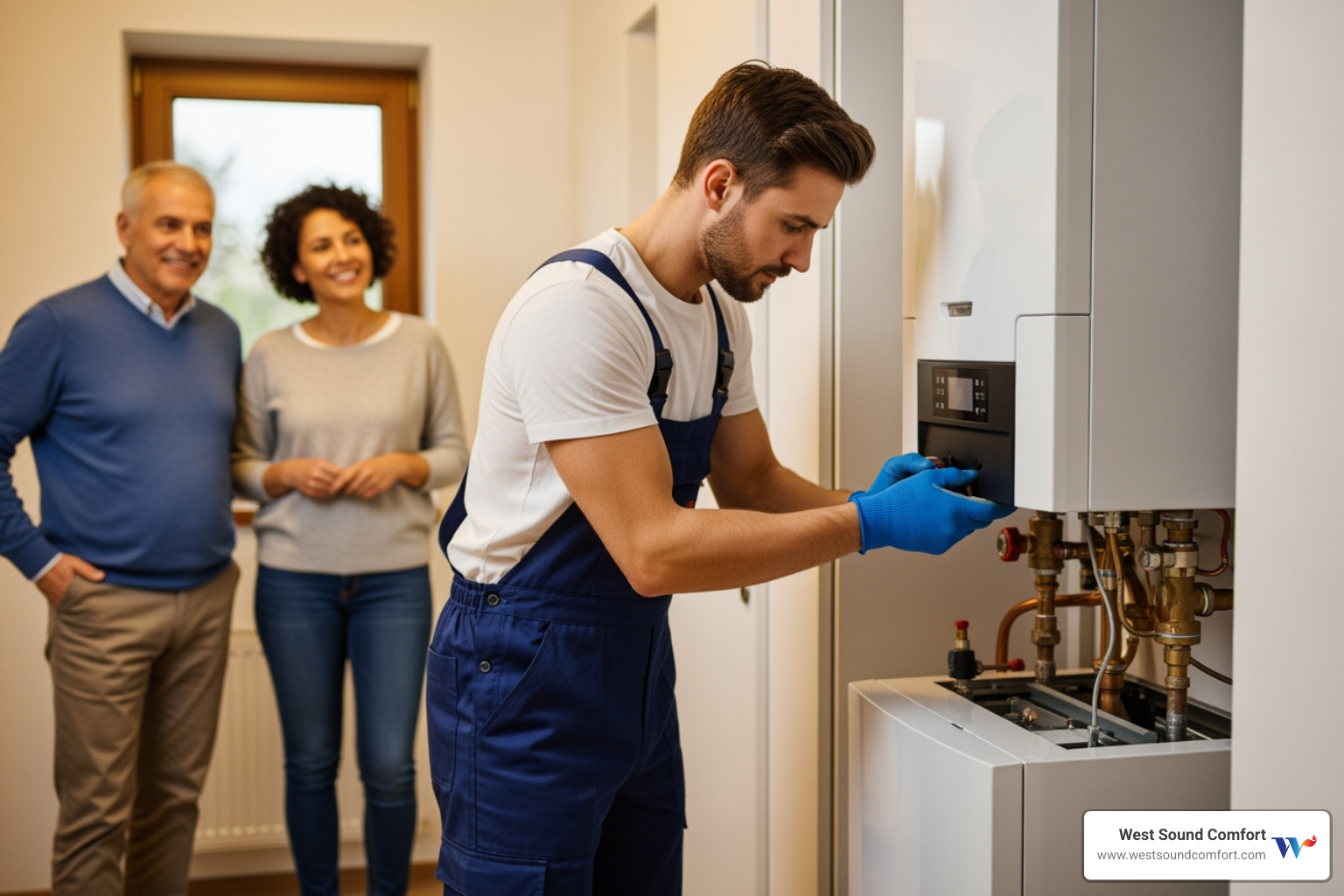 West Sound Comfort
www.westsoundcomfort.com