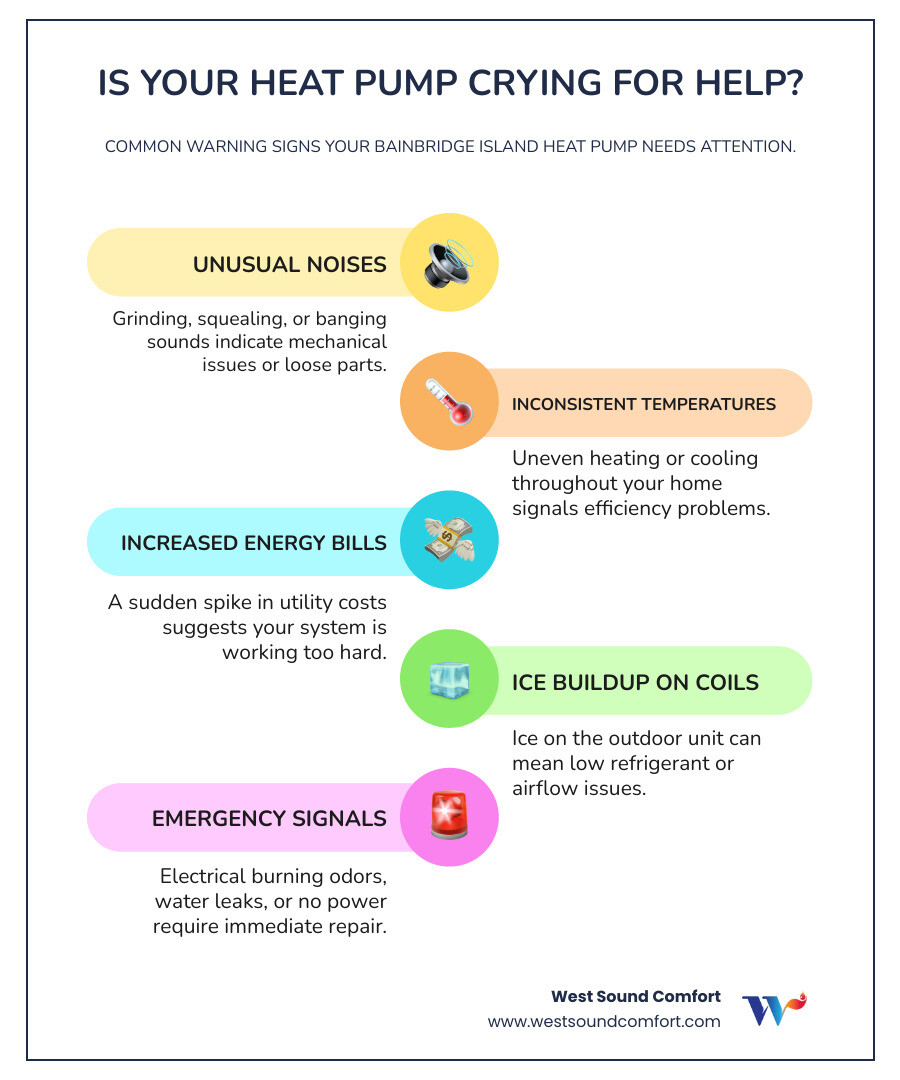 IS YOUR HEAT PUMP CRYING FOR HELP?

COMMON WARNING SIGNS YOUR BAINBRIDGE ISLAND HEAT PUMP NEEDS ATTENTION.

UNUSUAL NOISES

Grinding, squealing, or banging sounds indicate mechanical issues or loose parts.

INCONSISTENT TEMPERATURES

Uneven heating or cooling throughout your home signals efficiency problems.

INCREASED ENERGY BILLS

A sudden spike in utility costs suggests your system is working too hard.

ICE BUILDUP ON COILS

Ice on the outdoor unit can mean low refrigerant or airflow issues.

EMERGENCY SIGNALS

Electrical burning odors, water leaks, or no power require immediate repair.

West Sound Comfort
www.westsoundcomfort.com