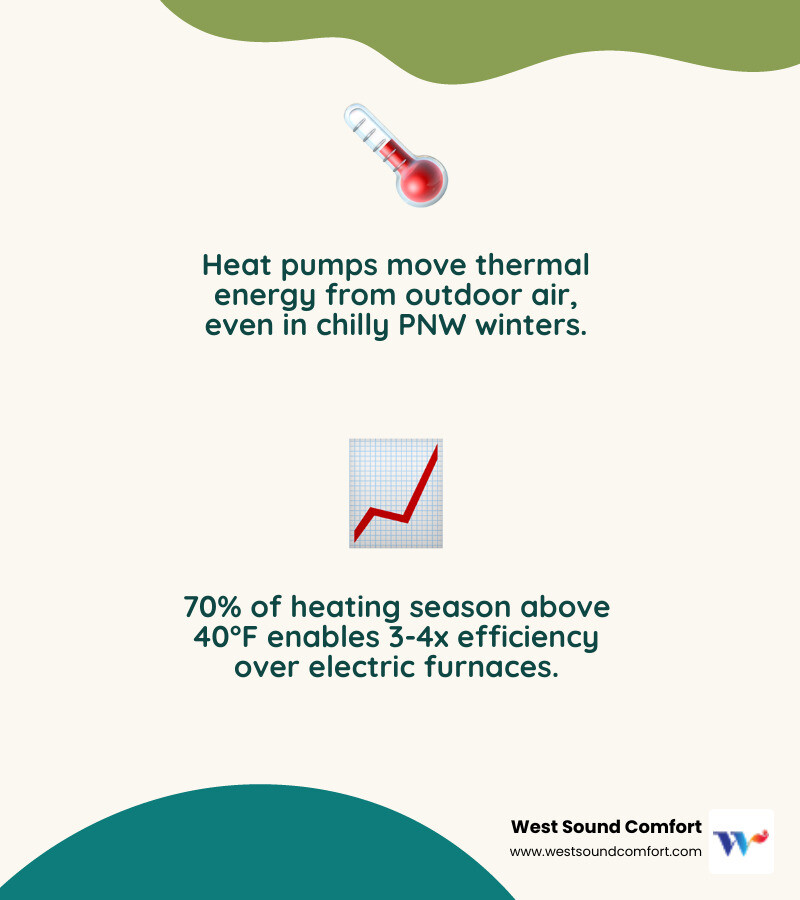 Heat pumps move thermal energy from outdoor air, even in chilly PNW winters.

70% of heating season above 40°F enables 3-4x efficiency over electric furnaces.

West Sound Comfort
www.westsoundcomfort.com