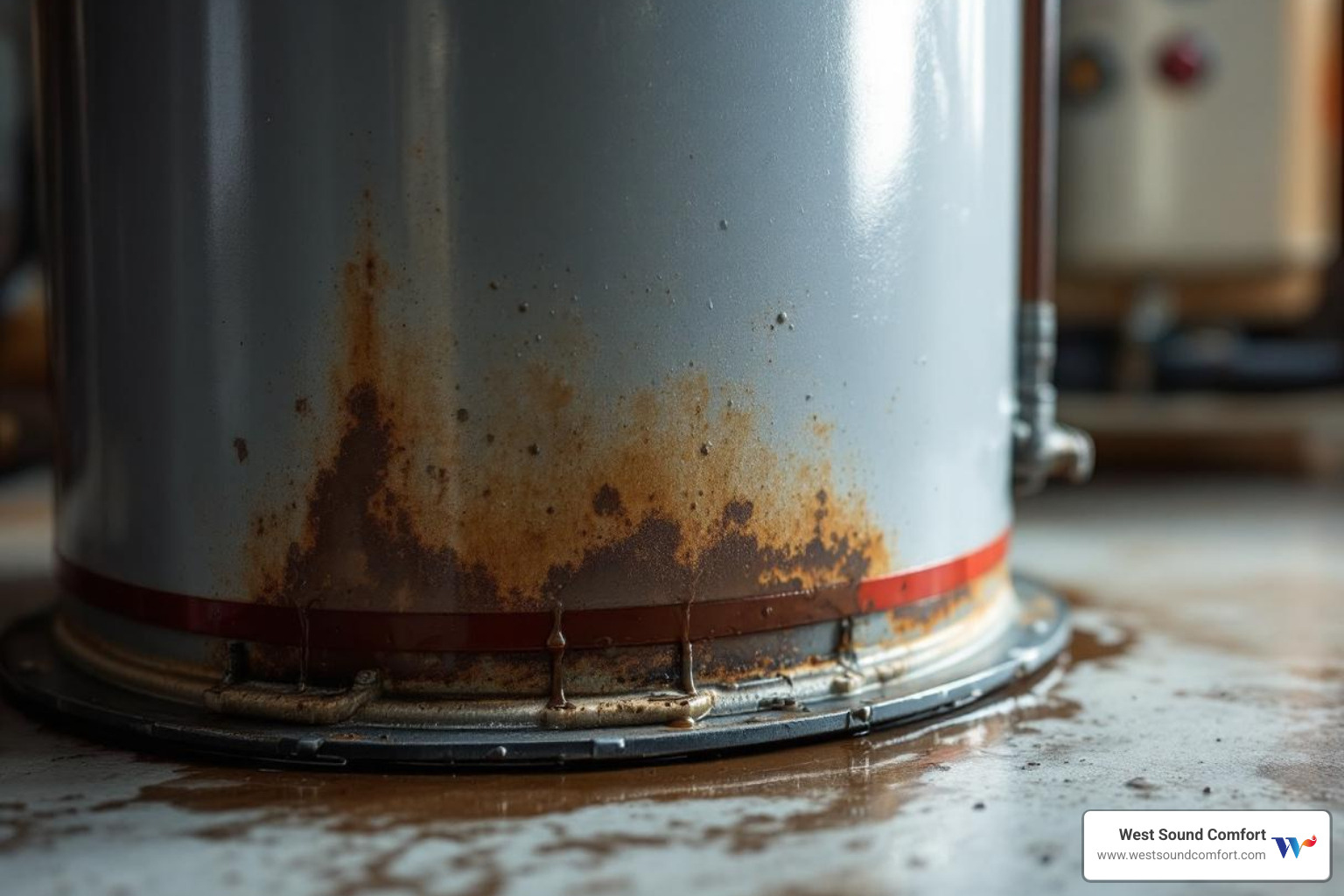 West Sound Comfort
www.westsoundcomfort.com