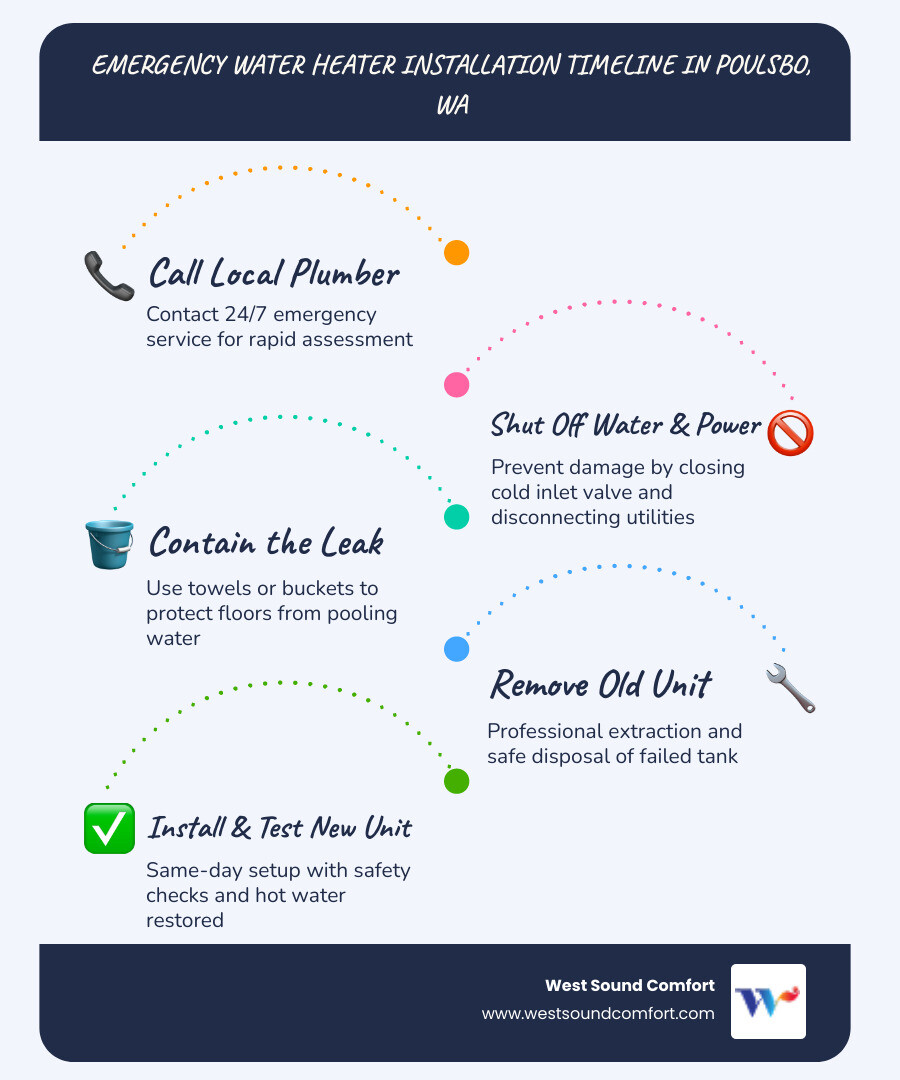 EMERGENCY WATER HEATER INSTALLATION TIMELINE IN POULSBO, WA

Call Local Plumber
Contact 24/7 emergency service for rapid assessment

Shut Off Water & Power
Prevent damage by closing cold inlet valve and disconnecting utilities

Contain the Leak
Use towels or buckets to protect floors from pooling water

Remove Old Unit
Professional extraction and safe disposal of failed tank

Install & Test New Unit
Same-day setup with safety checks and hot water restored

West Sound Comfort
www.westsoundcomfort.com