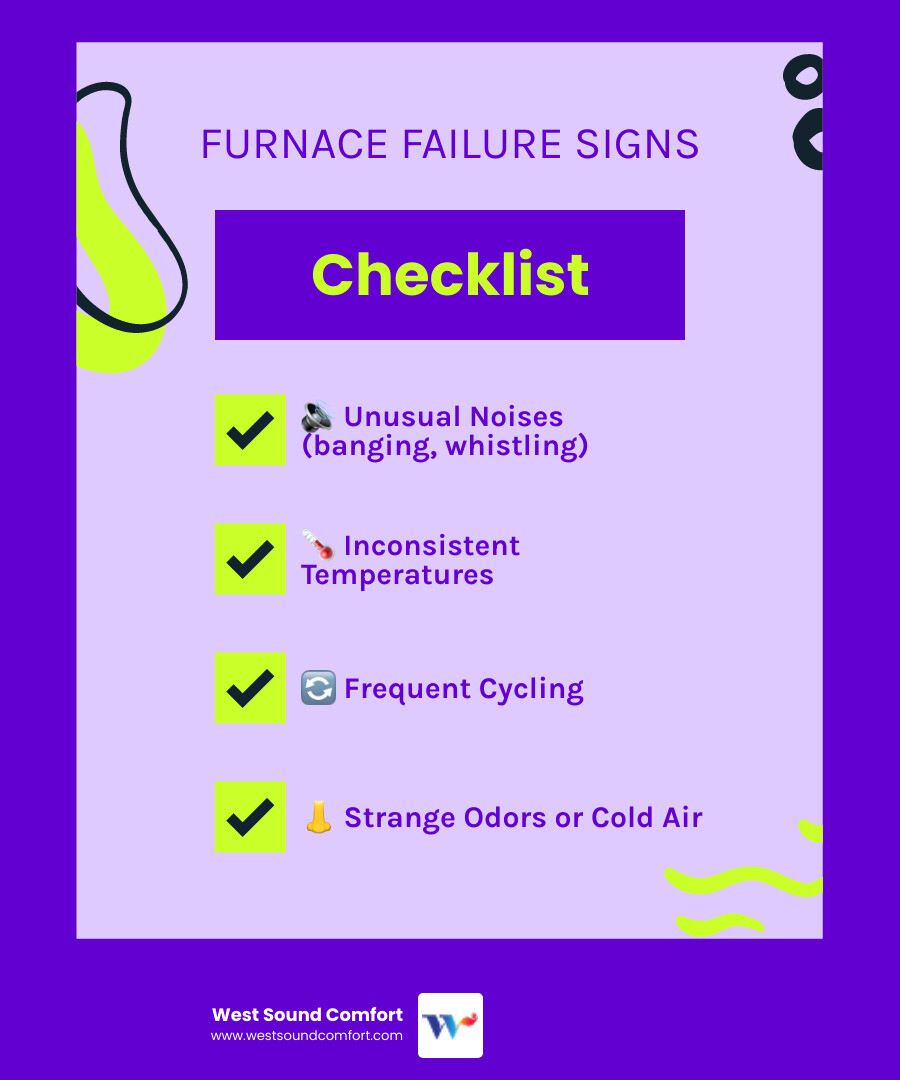 FURNACE FAILURE SIGNS

Checklist

🔊 Unusual Noises (banging, whistling)

🌡️ Inconsistent Temperatures

🔄 Frequent Cycling

👃 Strange Odors or Cold Air

West Sound Comfort
www.westsoundcomfort.com