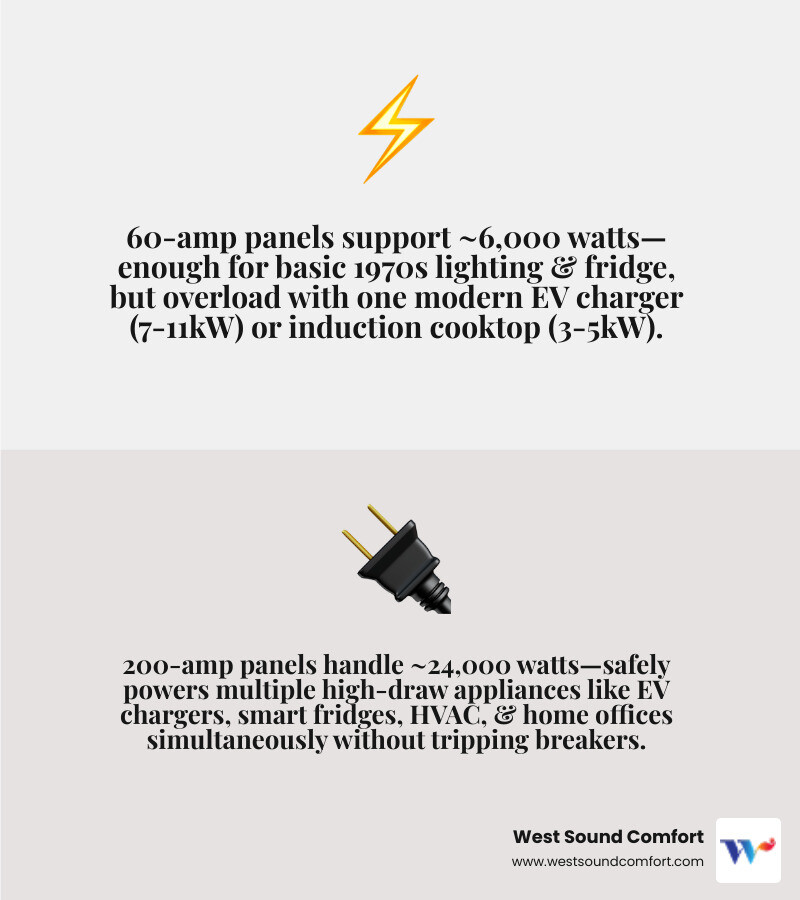 60-amp panels support ~6,000 watts—enough for basic 1970s lighting & fridge, but overload with one modern EV charger (7-11kW) or induction cooktop (3-5kW).

200-amp panels handle ~24,000 watts—safely powers multiple high-draw appliances like EV chargers, smart fridges, HVAC, & home offices simultaneously without tripping breakers.

West Sound Comfort
www.westsoundcomfort.com