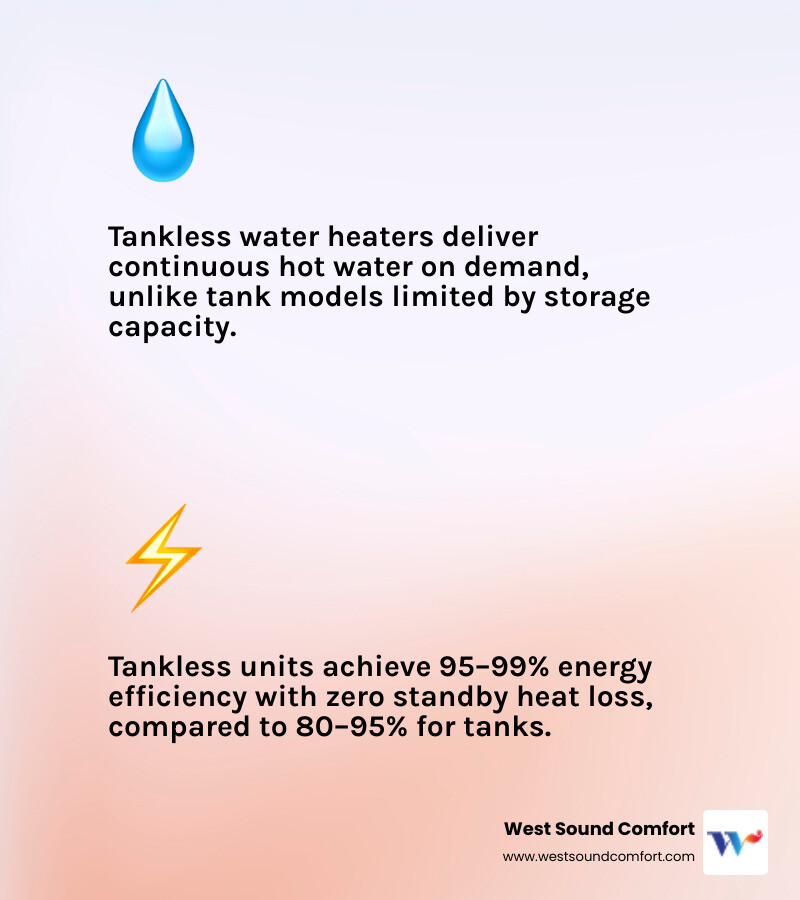 Tankless water heaters deliver continuous hot water on demand, unlike tank models limited by storage capacity.

Tankless units achieve 95–99% energy efficiency with zero standby heat loss, compared to 80–95% for tanks.

West Sound Comfort
www.westsoundcomfort.com