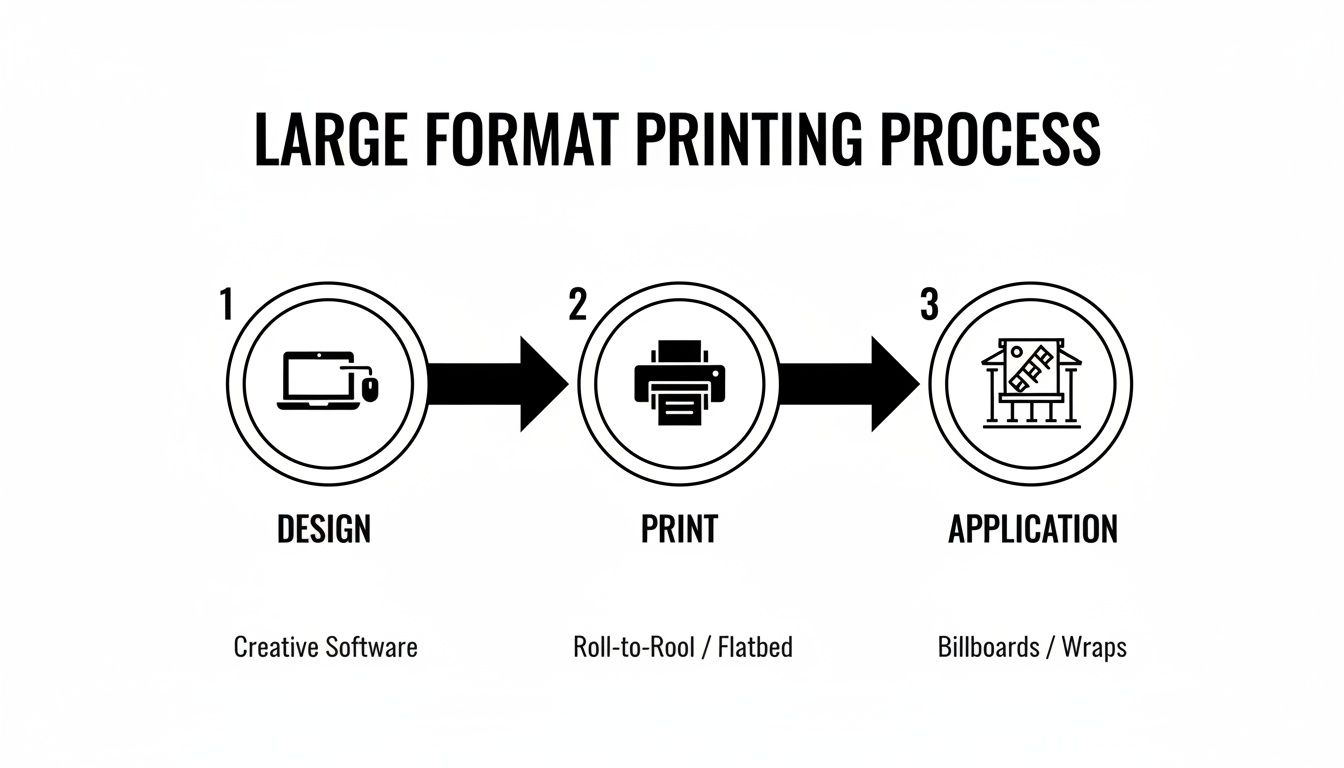 LARGE FORMAT PRINTING PROCESS

1

DESIGN

Creative Software

2

PRINT

Roll-to-Rool / Flatbed

3

APPLICATION

Billboards / Wraps