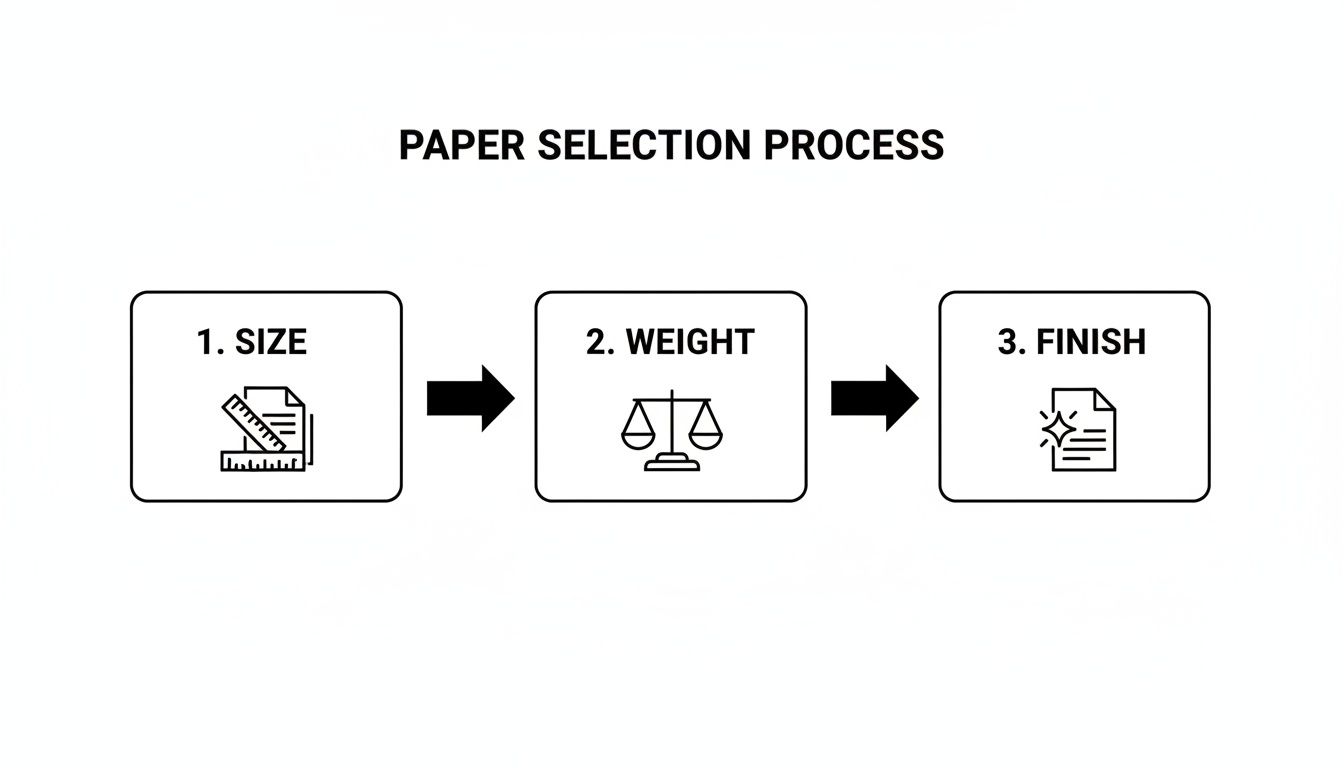 PAPER SELECTION PROCESS

1. SIZE

2. WEIGHT

3. FINISH