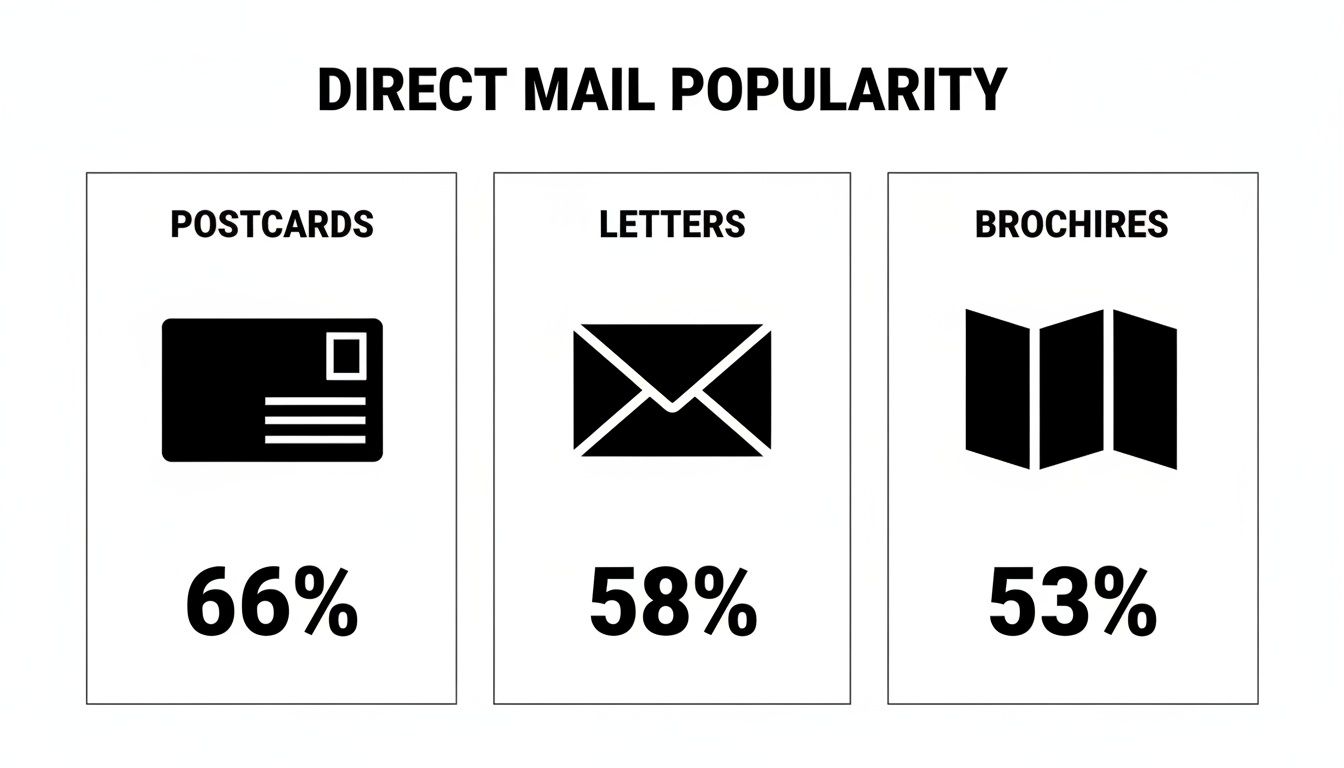 DIRECT MAIL POPULARITY

POSTCARDS

66%

LETTERS

58%

BROCHIRES

53%